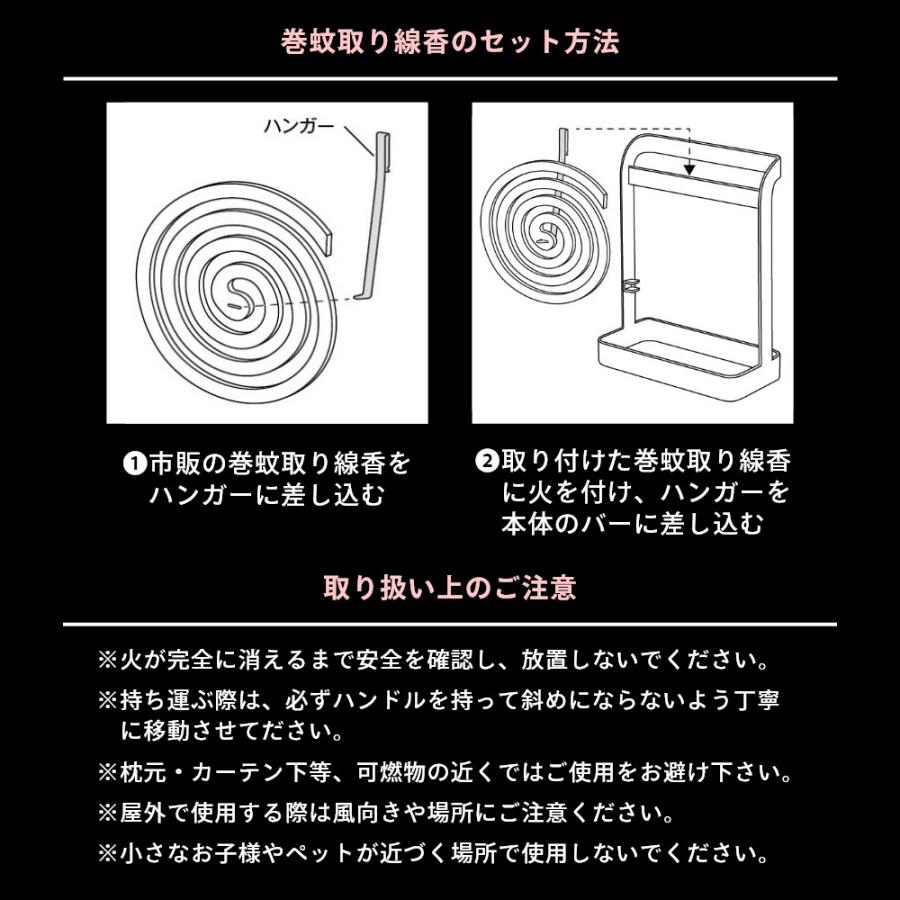 巻蚊取り線香のセット方法

ハンガー

❶市販の巻蚊取り線香をハンガーに差し込む

❷取り付けた巻蚊取り線香に火を付け、ハンガーを本体のバーに差し込む

取り扱い上のご注意

※火が完全に消えるまで安全を確認し、放置しないでください。

※持ち運ぶ際は、必ずハンドルを持って斜めにならないよう丁寧に移動させてださい。

※枕元・カーテン下等、可燃物の近くではご使用をお避け下さい。

※屋外で使用する際は風向きや場所にご注意ください。

※小さなお子様やペットが近づく場所で使用しないでください。