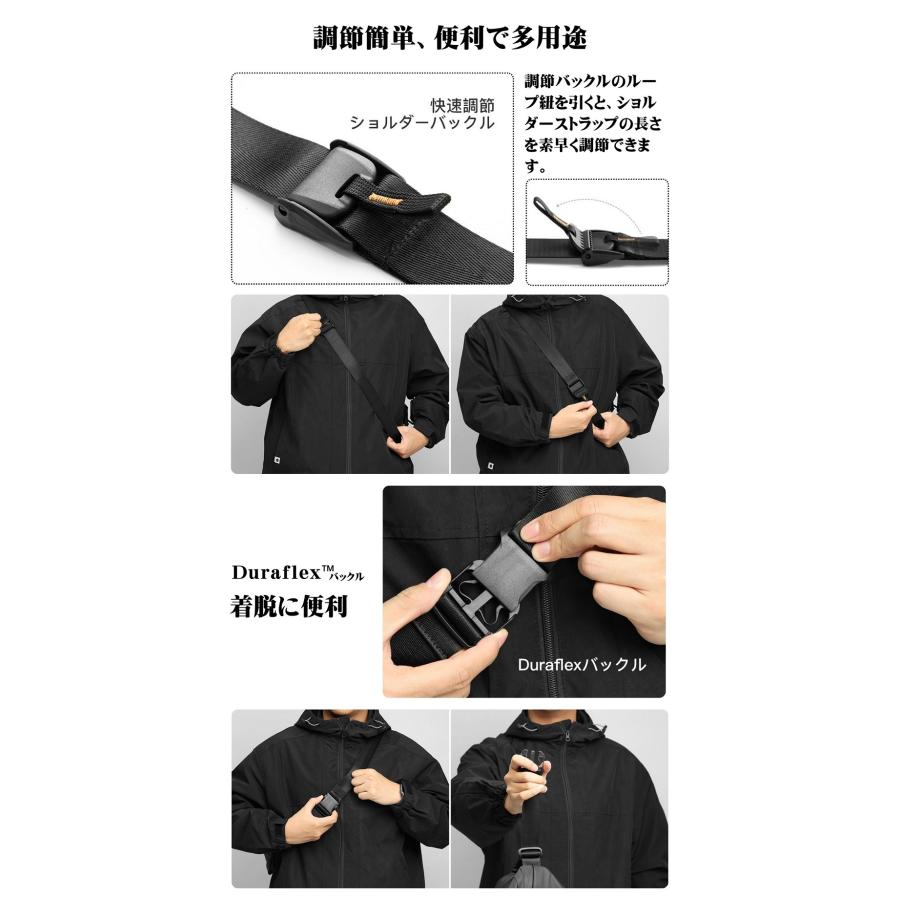 調節簡単、便利で多用途

快速調節
ショルダーバックル

調節バックルのループ紐を引くと、ショルダーストラップの長さを素早く調節できます。

Duraflex™バックル
着脱に便利

Duraflexバックル