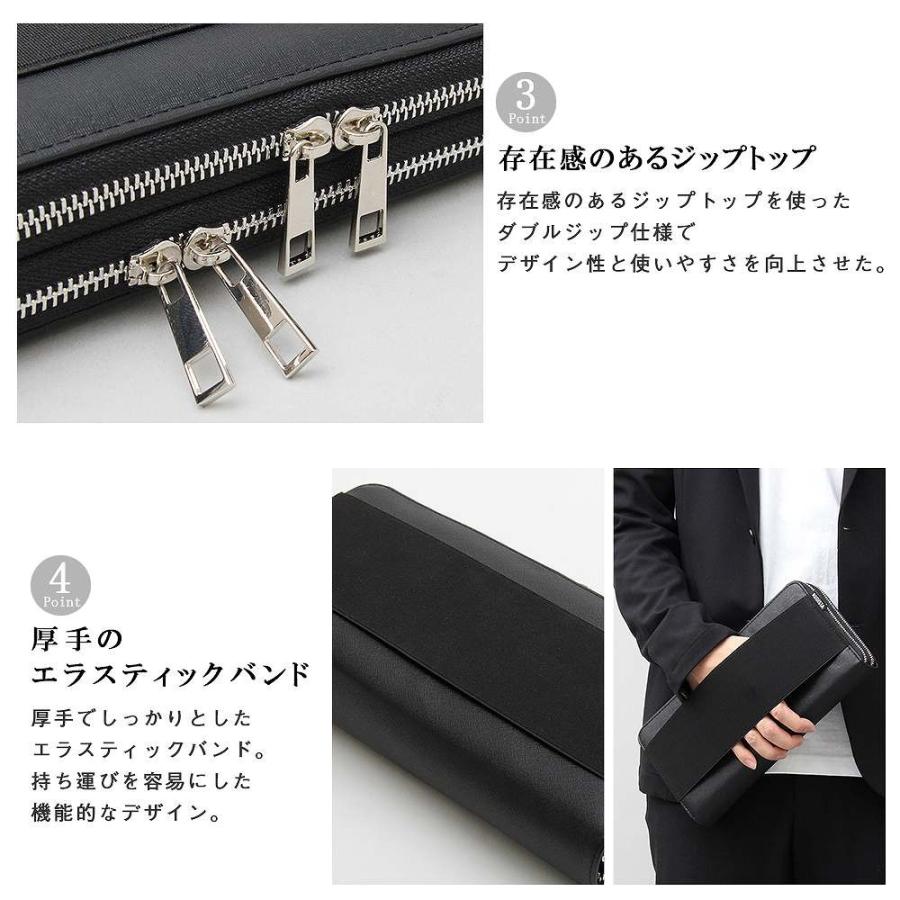 3
Point

存在感のあるジップトップ

存在感のあるジップトップを使った
ダブルジップ仕様で
デザイン性と使いやすさを向上させた。

4
Point

厚手の
エラスティックバンド

厚手でしっかりとした
エラスティックバンド。
持ち運びを容易にした
機能的なデザイン。