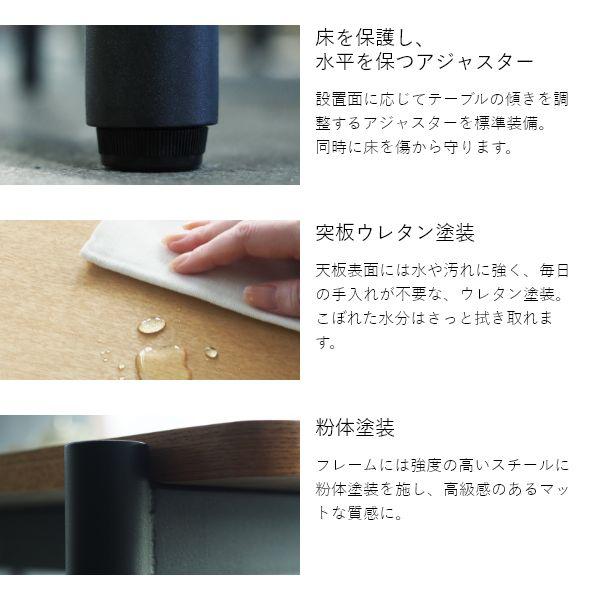 床を保護し、
水平を保つアジャスター

設置面に応じてテーブルの傾きを調整するアジャスターを標準装備。同時に床を傷から守ります。

突板ウレタン塗装

天板表面には水や汚れに強く、毎日の手入れが不要な、ウレタン塗装。こぼれた水分はさっと拭き取れます。

粉体塗装

フレームには強度の高いスチールに粉体塗装を施し、高級感のあるマットな質感に。