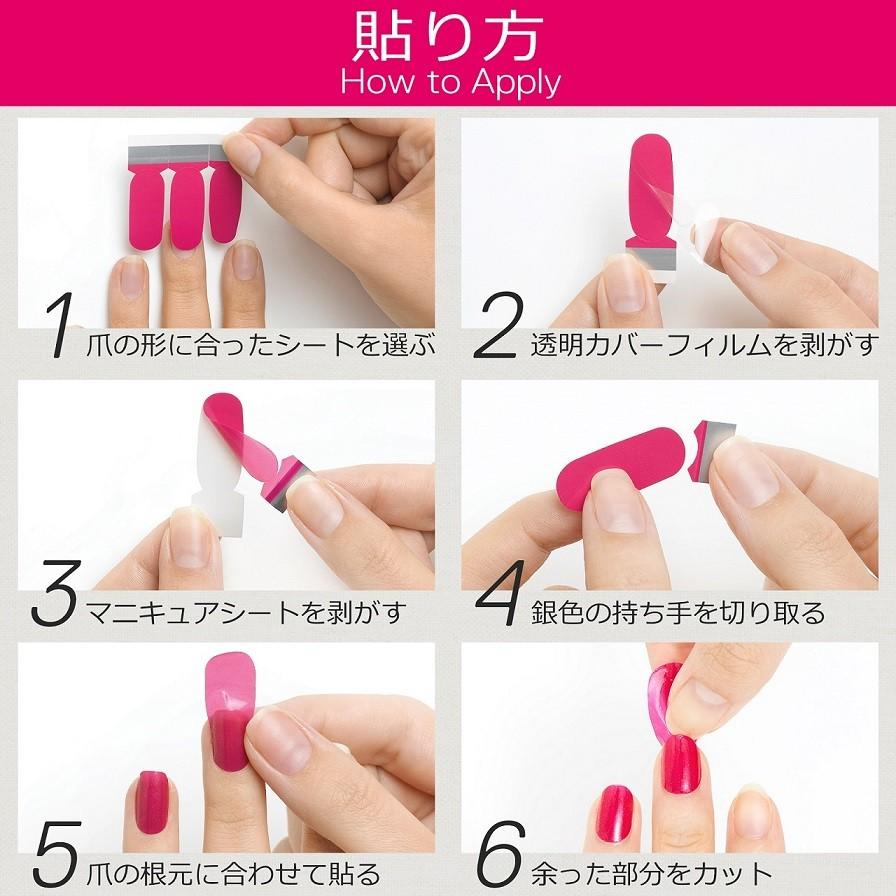 貼り方
How to Apply

1 爪の形に合ったシートを選ぶ

2 透明カバーフィルムを剥がす

3 マニキュアシートを剥がす

4 銀色の持ち手を切り取る

5 爪の根元に合わせて貼る

6 余った部分をカット