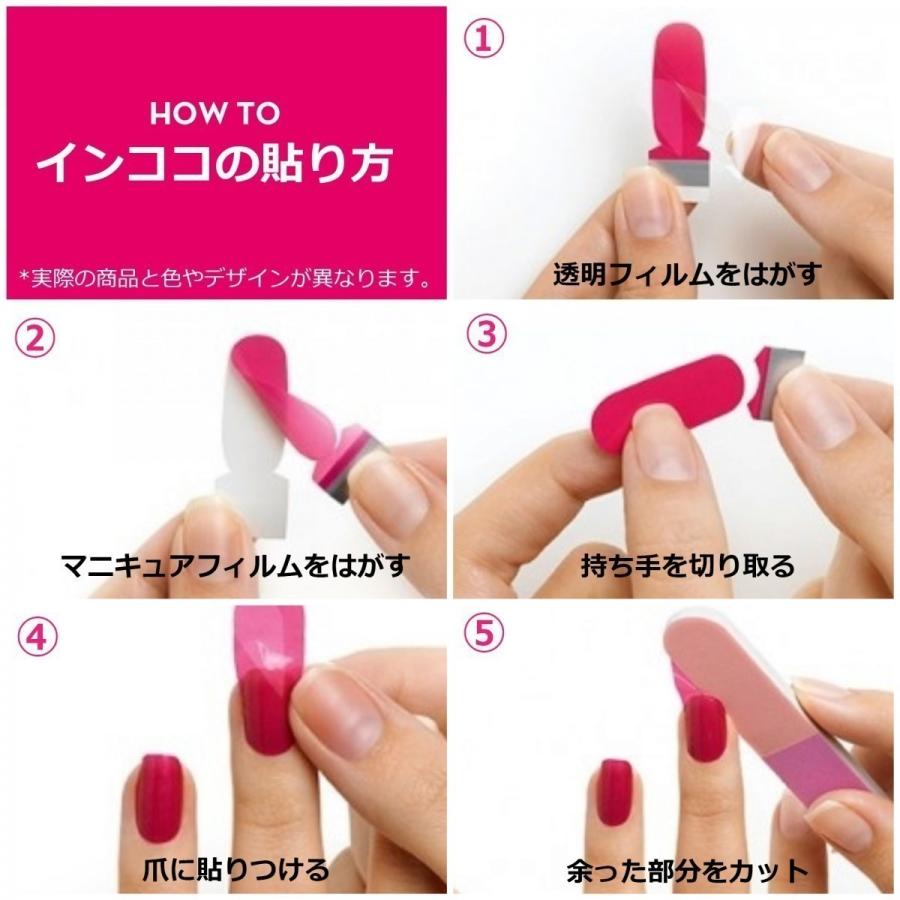 HOW TO
インココの貼り方

*実際の商品と色やデザインが異なります。

①
透明フィルムをはがす

②
マニキュアフィルムをはがす

③
持ち手を切り取る

④
爪に貼りつける

⑤
余った部分をカット