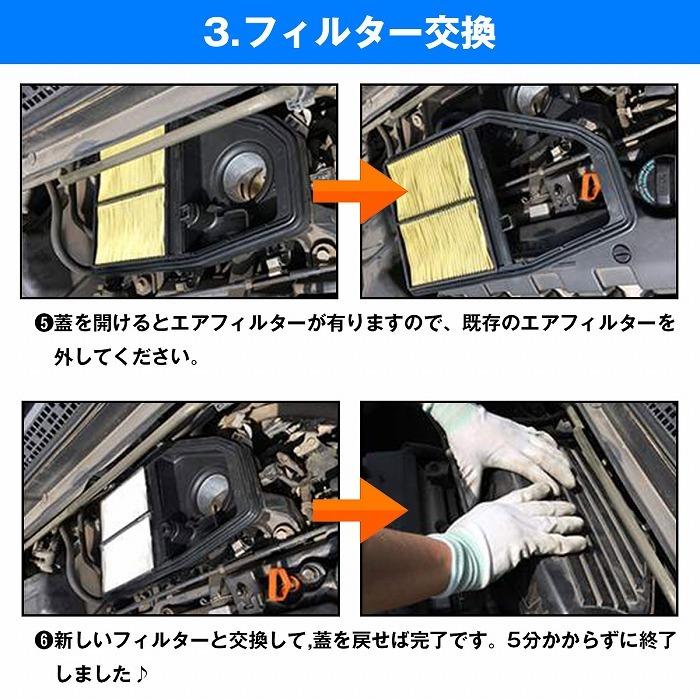 3.フィルター交換

❺蓋を開けるとエアフィルターが有りますので、既存のエアフィルターを外してください。

❻新しいフィルターと交換して,蓋を戻せば完了です。5分かからずに終了しました♪