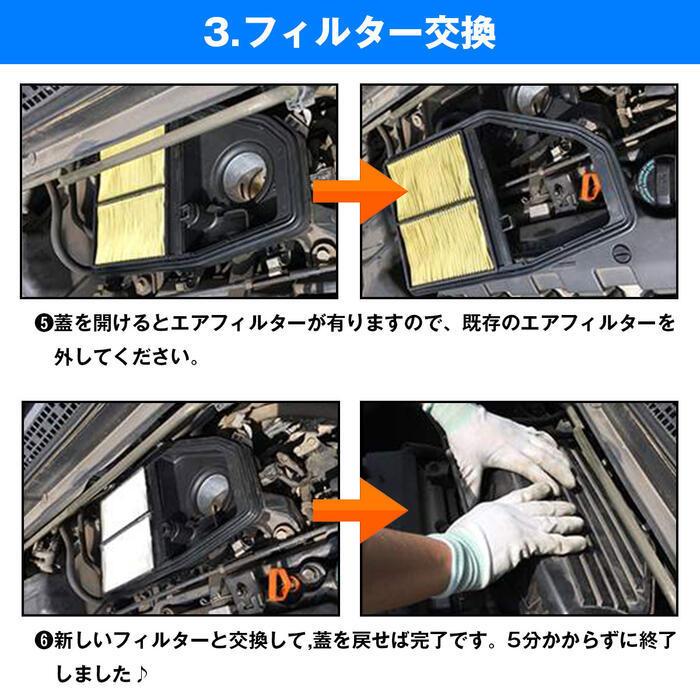 3.フィルター交換

❺蓋を開けるとエアフィルターが有りますので、既存のエアフィルターを外してください。

❻新しいフィルターと交換して,蓋を戻せば完了です。5分かからずに終了しました♪