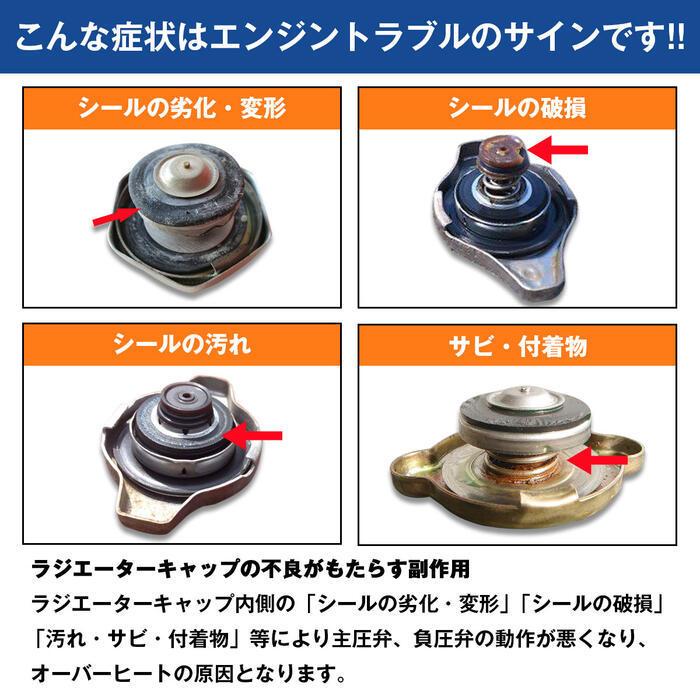 こんな症状はエンジントラブルのサインです!!

シールの劣化・変形

シールの破損

シールの汚れ

サビ・付着物

ラジエーターキャップの不良がもたらす副作用

ラジエーターキャップ内側の「シールの劣化・変形」「シールの破損」「汚れ・サビ・付着物」等により主圧弁、負圧弁の動作が悪くなり、オーバーヒートの原因となります。