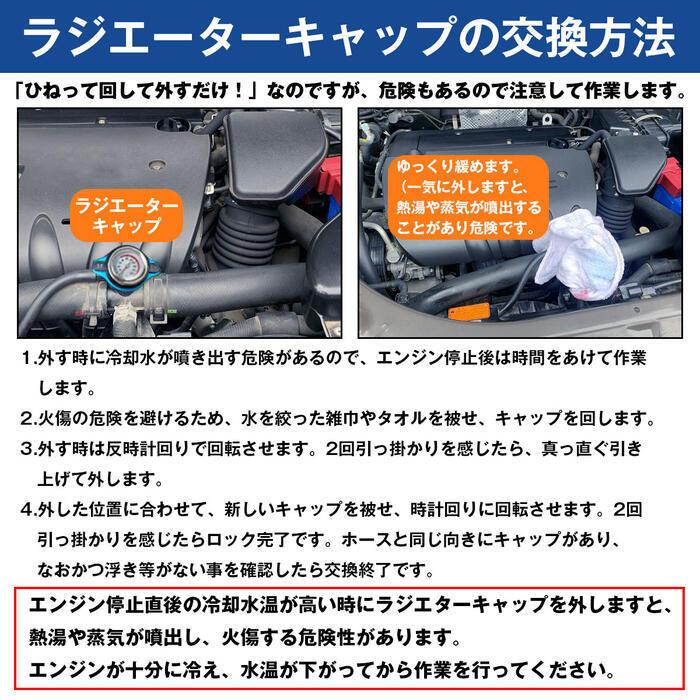 ラジエーターキャップの交換方法

「ひねって回して外すだけ！」なのですが、危険もあるので注意して作業します。

ラジエーターキャップ

ゆっくり緩めます。（一気に外しますと、熱湯や蒸気が噴出することがあり危険です。

1.外す時に冷却水が噴き出す危険があるので、エンジン停止後は時間をあけて作業します。

2.火傷の危険を避けるため、水を絞った雑巾やタオルを被せ、キャップを回します。

3.外す時は反時計回りで回転させます。2回引っ掛かりを感じたら、真っ直ぐ引き上げて外します。

4.外した位置に合わせて、新しいキャップを被せ、時計回りに回転させます。2回引っ掛かりを感じたらロック完了です。ホースと同じ向きにキャップがあり、なおかつ浮き等がない事を確認したら交換終了です。

エンジン停止直後の冷却水温が高い時にラジエターキャップを外しますと、熱湯や蒸気が噴出し、火傷する危険性があります。
エンジンが十分に冷え、水温が下がってから作業を行ってください。