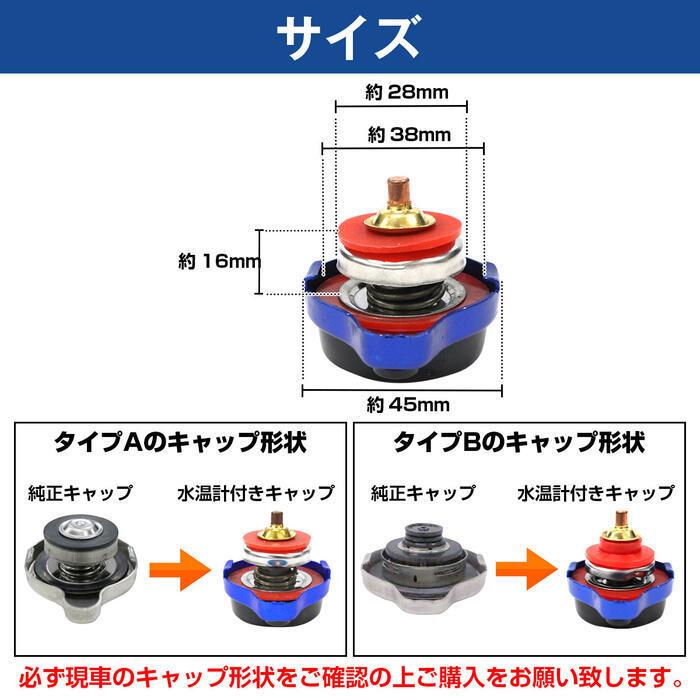 サイズ

約 28mm

約 38mm

約 16mm

約 45mm

タイプAのキャップ形状

純正キャップ

水温計付きキャップ

タイプBのキャップ形状

純正キャップ

水温計付きキャップ

必ず現車のキャップ形状をご確認の上ご購入をお願い致します。