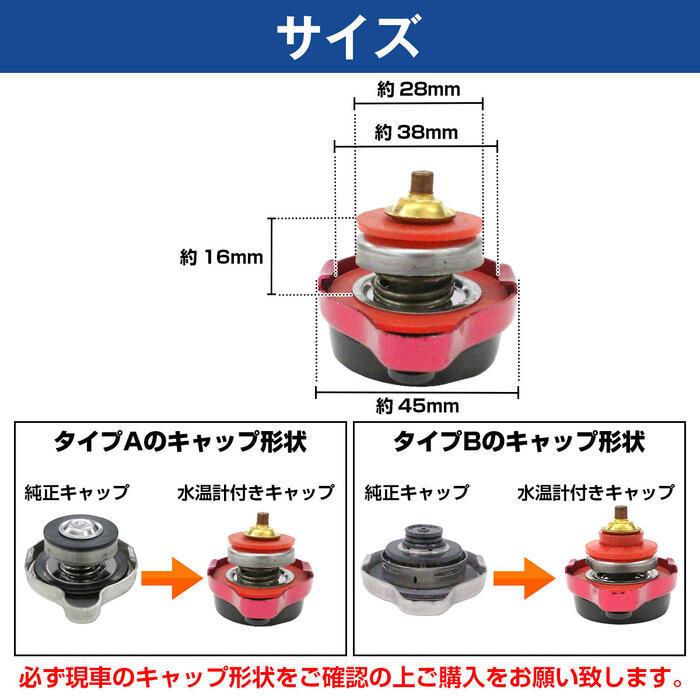 サイズ

約 28mm

約 38mm

約 16mm

約 45mm

タイプAのキャップ形状

純正キャップ

水温計付きキャップ

タイプBのキャップ形状

純正キャップ

水温計付きキャップ

必ず現車のキャップ形状をご確認の上ご購入をお願い致します。