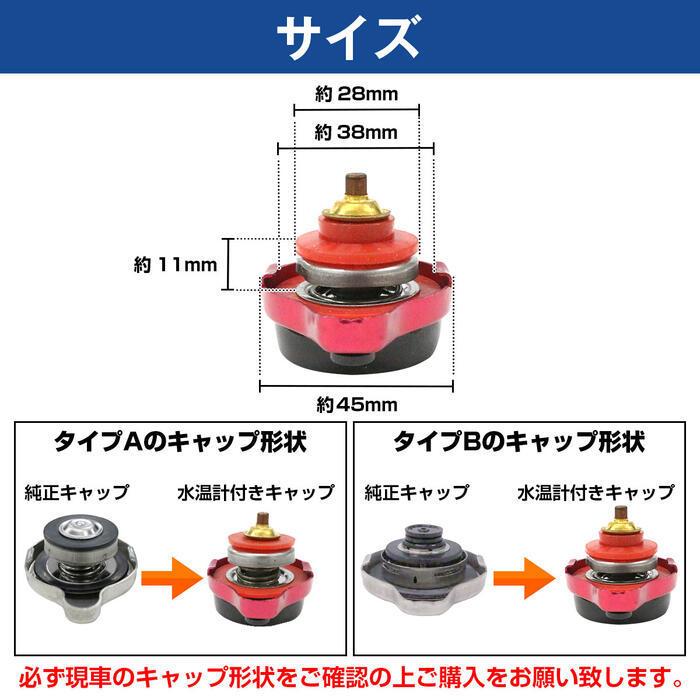 サイズ

約 28mm

約 38mm

約 11mm

約45mm

タイプAのキャップ形状

純正キャップ

水温計付きキャップ

タイプBのキャップ形状

純正キャップ

水温計付きキャップ

必ず現車のキャップ形状をご確認の上ご購入をお願い致します。