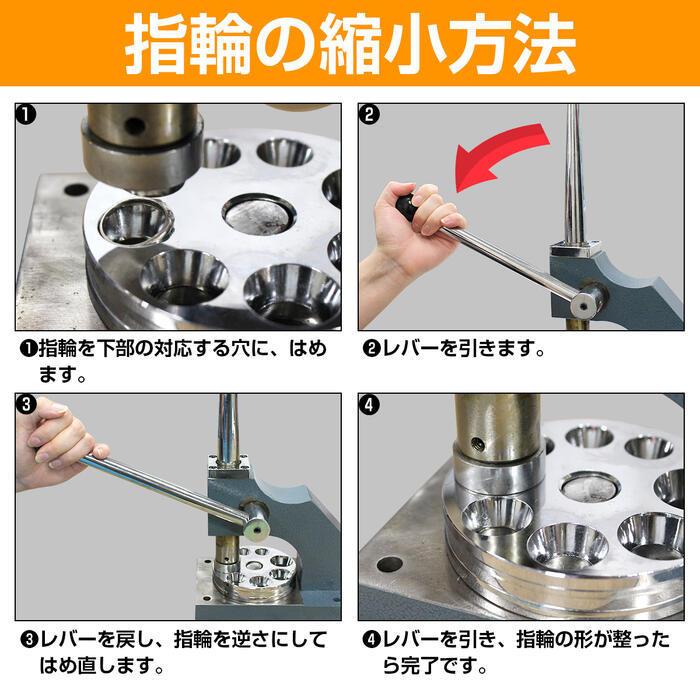 指輪の縮小方法

❶

❷

❶指輪を下部の対応する穴に、はめます。

❷レバーを引きます。

❸

❹

❸レバーを戻し、指輪を逆さにしてはめ直します。

❹レバーを引き、指輪の形が整ったら完了です。