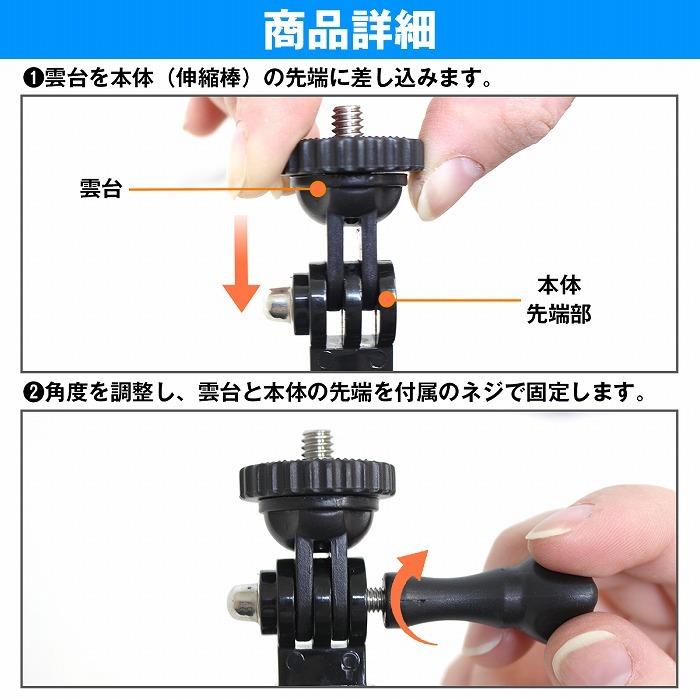 商品詳細

❶雲台を本体（伸縮棒）の先端に差し込みます。

雲台

本体
先端部

❷角度を調整し、雲台と本体の先端を付属のネジで固定します。