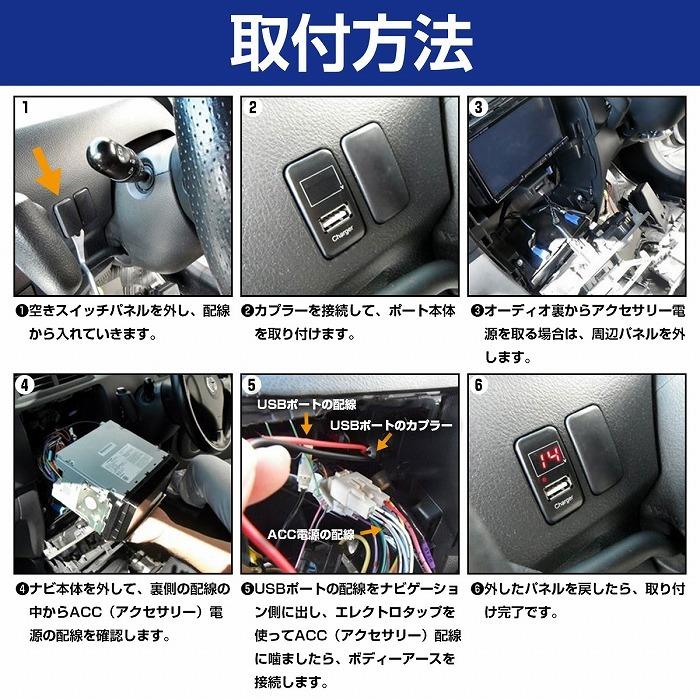 取付方法

1

❶空きスイッチパネルを外し、配線から入れていきます。

2

Charger

❷カプラーを接続して、ポート本体を取り付けます。

3

❸オーディオ裏からアクセサリー電源を取る場合は、周辺パネルを外します。

4

❹ナビ本体を外して、裏側の配線の中からACC（アクセサリー）電源の配線を確認します。

5

USBポートの配線

USBポートのカプラー

ACC電源の配線

❺USBポートの配線をナビゲーション側に出し、エレクトロタップを使ってACC（アクセサリー）配線に噛ましたら、ボディーアースを接続します。

6

14

Charger

❻外したパネルを戻したら、取り付け完了です。