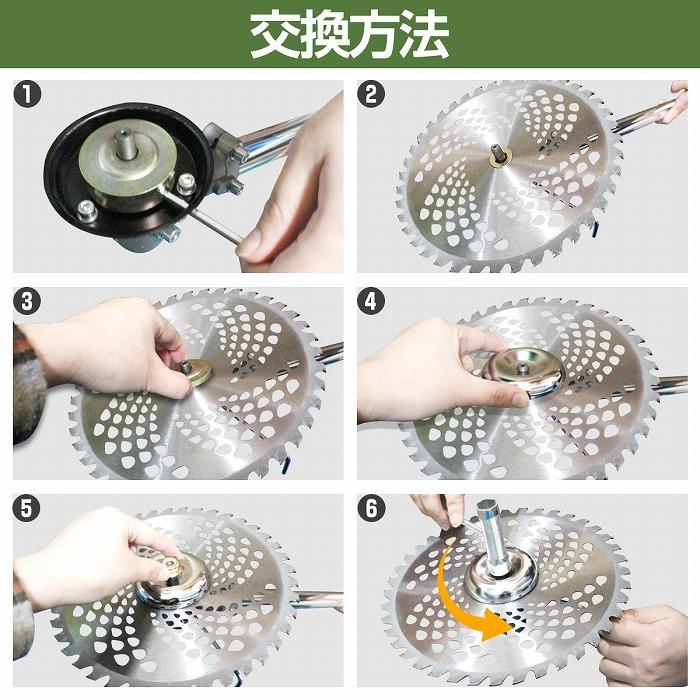 交換方法

1

2

3

4

5

6