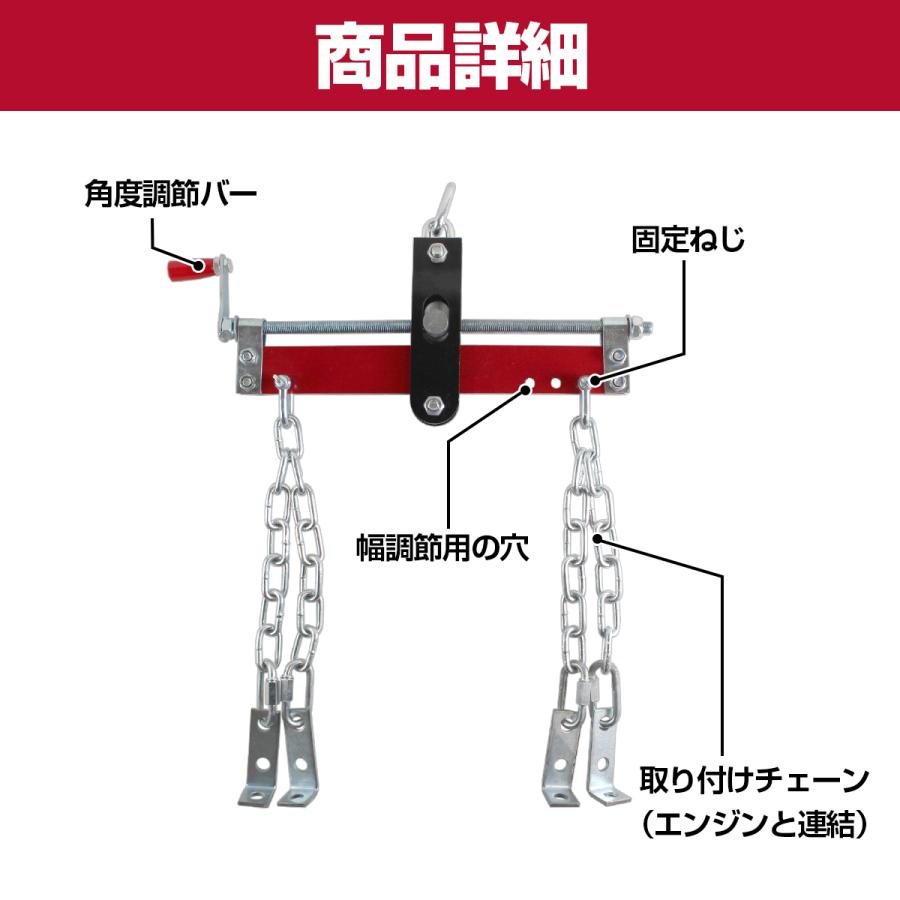 商品詳細

角度調節バー

固定ねじ

幅調節用の穴

取り付けチェーン
（エンジンと連結）