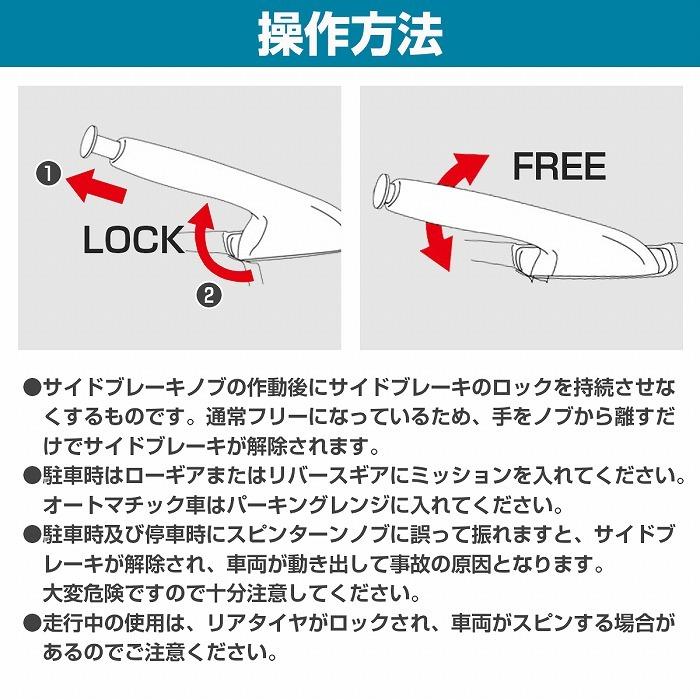 操作方法

❶

LOCK

❷

FREE

●サイドブレーキノブの作動後にサイドブレーキのロックを持続させなくするものです。通常フリーになっているため、手をノブから離すだけでサイドブレーキが解除されます。
●駐車時はローギアまたはリバースギアにミッションを入れてください。オートマチック車はパーキングレンジに入れてください。
●駐車時及び停車時にスピンターンノブに誤って振れますと、サイドブレーキが解除され、車両が動き出して事故の原因となります。大変危険ですので十分注意してください。
●走行中の使用は、リアタイヤがロックされ、車両がスピンする場合があるのでご注意ください。