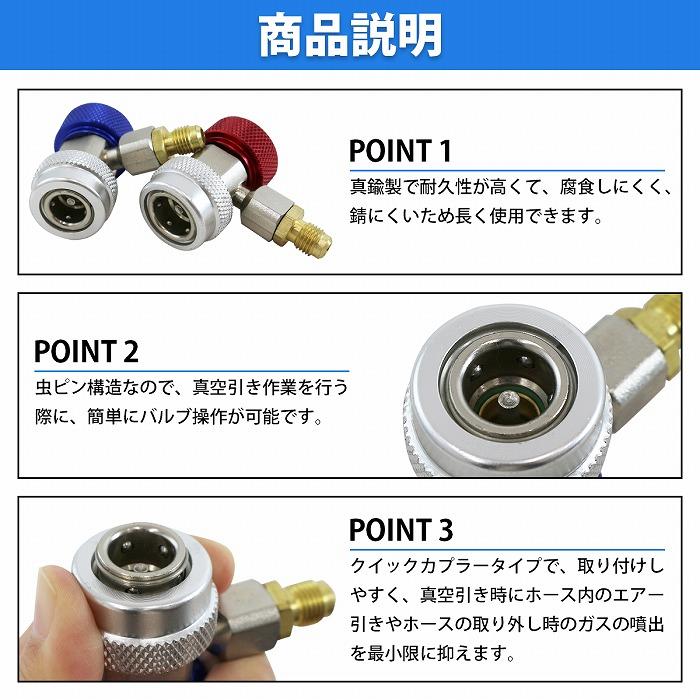 商品説明

POINT 1

真鍮製で耐久性が高くて、腐食しにくく、錆にくいため長く使用できます。

POINT 2

虫ピン構造なので、真空引き作業を行う際に、簡単にバルブ操作が可能です。

POINT 3

クイックカプラータイプで、取り付けしやすく、真空引き時にホース内のエアー引きやホースの取り外し時のガスの噴出を最小限に抑えます。