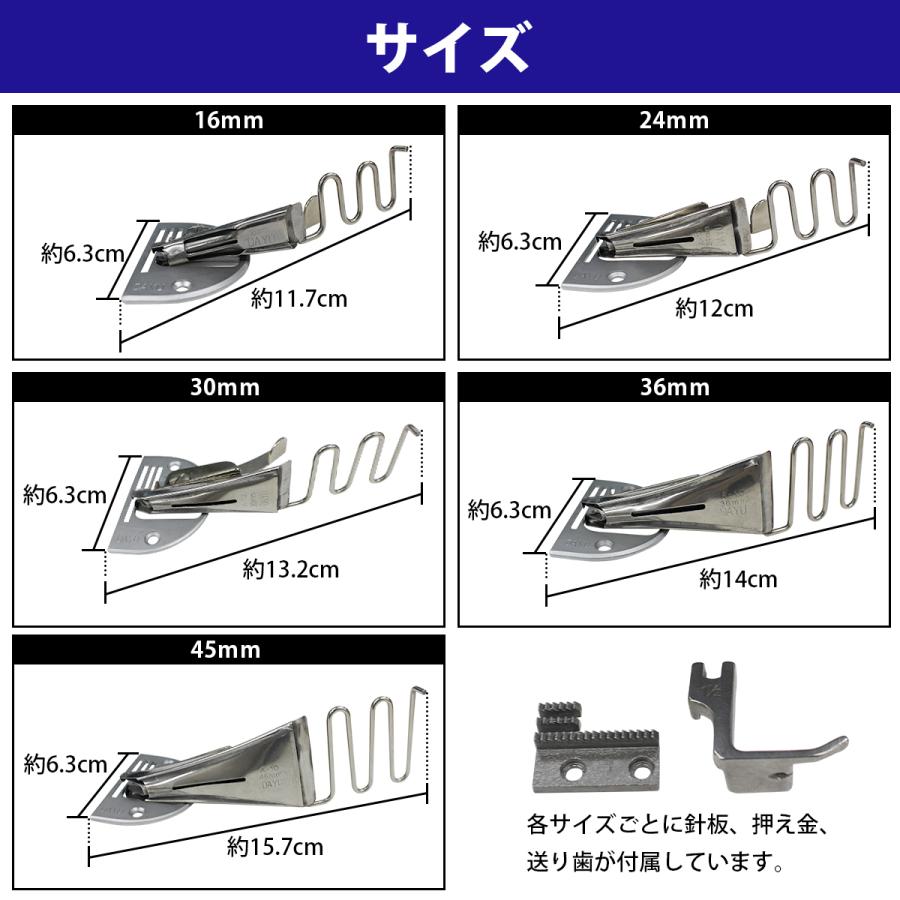 サイズ

16mm

約6.3cm

約11.7cm

24mm

約6.3cm

約12cm

30mm

約6.3cm

約13.2cm

36mm

約6.3cm

約14cm

45mm

約6.3cm

約15.7cm

各サイズごとに針板、押え金、送り歯が付属しています。