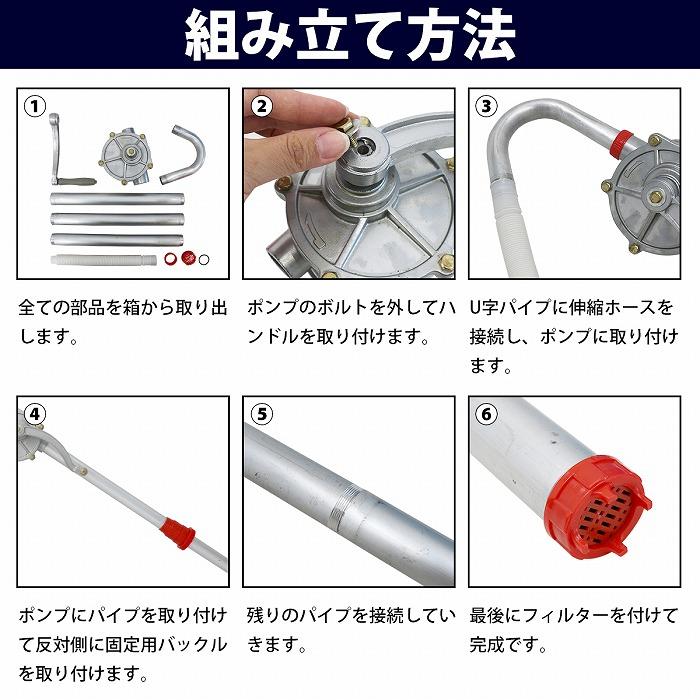 組み立て方法

①
全ての部品を箱から取り出します。

②
ポンプのボルトを外してハンドルを取り付けます。

③
U字パイプに伸縮ホースを接続し、ポンプに取り付けます。

④
ポンプにパイプを取り付けて反対側に固定用バックルを取り付けます。

⑤
残りのパイプを接続していきます。

⑥
最後にフィルターを付けて完成です。