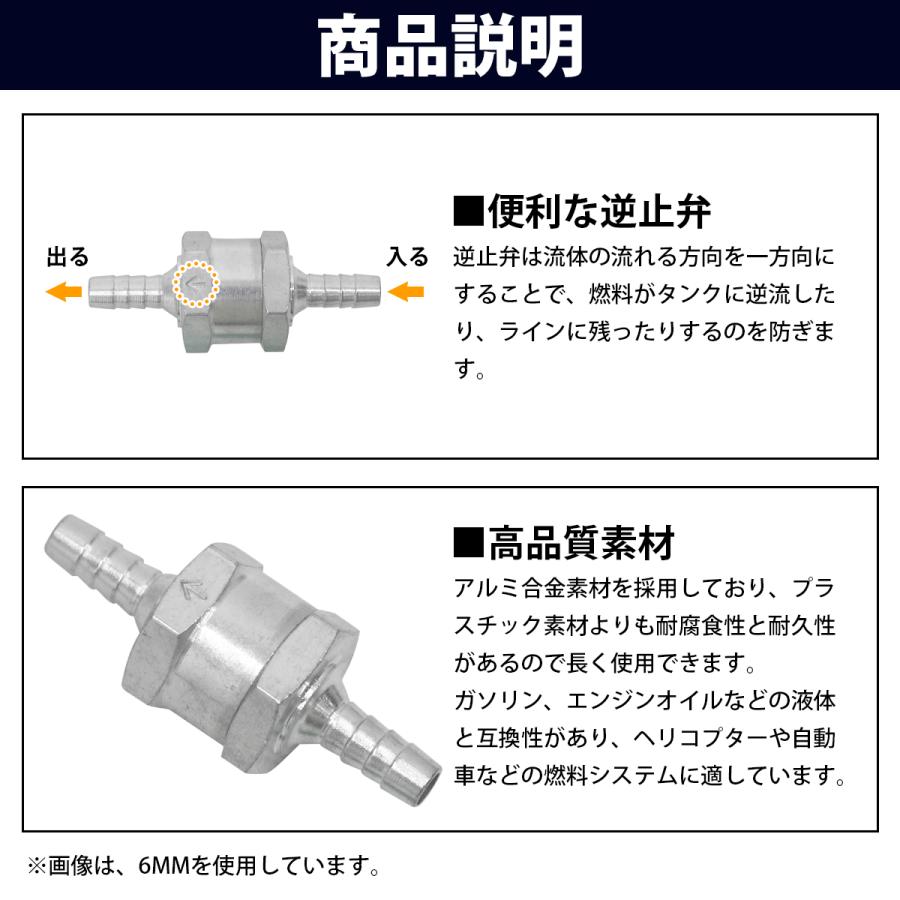 商品説明

出る

入る

■便利な逆止弁

逆止弁は流体の流れる方向を一方向にすることで、燃料がタンクに逆流したり、ラインに残ったりするのを防ぎます。

■高品質素材

アルミ合金素材を採用しており、プラスチック素材よりも耐腐食性と耐久性があるので長く使用できます。
ガソリン、エンジンオイルなどの液体と互換性があり、ヘリコプターや自動車などの燃料システムに適しています。

※画像は、6MMを使用しています。