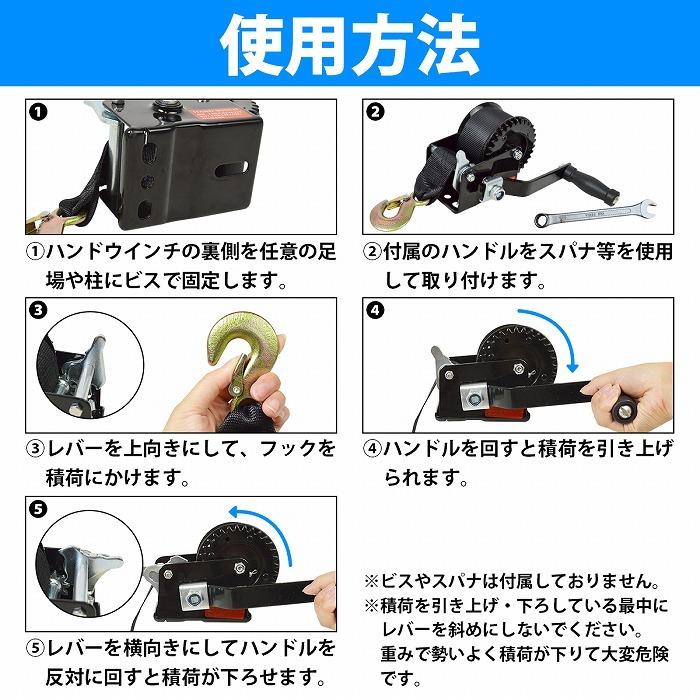 使用方法

❶

①ハンドウインチの裏側を任意の足場や柱にビスで固定します。

❷

②付属のハンドルをスパナ等を使用して取り付けます。

❸

③レバーを上向きにして、フックを積荷にかけます。

❹

④ハンドルを回すと積荷を引き上げられます。

❺

⑤レバーを横向きにしてハンドルを反対に回すと積荷が下ろせます。

※ビスやスパナは付属しておりません。
※積荷を引き上げ・下ろしている最中にレバーを斜めにしないでください。重みで勢いよく積荷が下りて大変危険です。