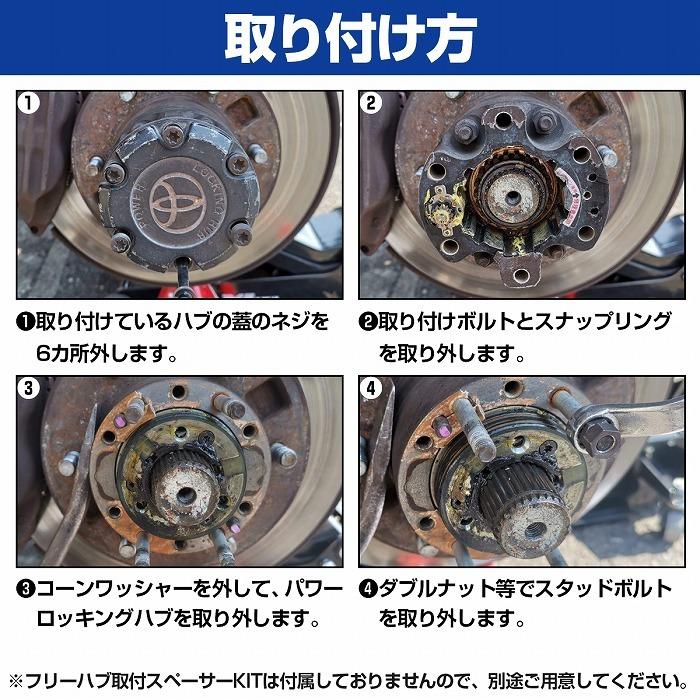 取り付け方

1

POWER LOCKING HUB

2

❶取り付けているハブの蓋のネジを6カ所外します。

❷取り付けボルトとスナップリングを取り外します。

3

4

❸コーンワッシャーを外して、パワーロッキングハブを取り外します。

❹ダブルナット等でスタッドボルトを取り外します。

※フリーハブ取付スペーサーKITは付属しておりませんので、別途ご用意してください。