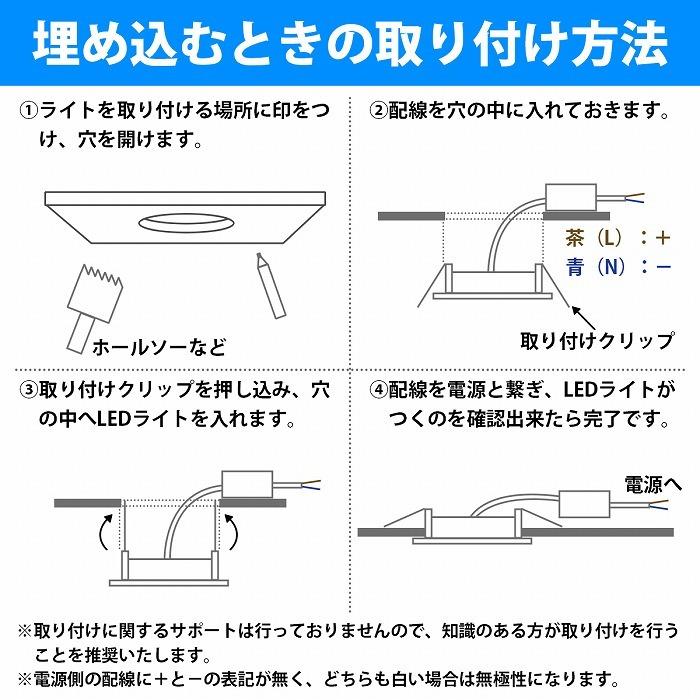 埋め込むときの取り付け方法

①ライトを取り付ける場所に印をつけ、穴を開けます。

ホールソーなど

②配線を穴の中に入れておきます。

茶（L）：＋
青（N）：－

取り付けクリップ

③取り付けクリップを押し込み、穴の中へLEDライトを入れます。

④配線を電源と繋ぎ、LEDライトがつくのを確認出来たら完了です。

電源へ

※取り付けに関するサポートは行っておりませんので、知識のある方が取り付けを行うことを推奨いたします。
※電源側の配線に＋と－の表記が無く、どちらも白い場合は無極性になります。