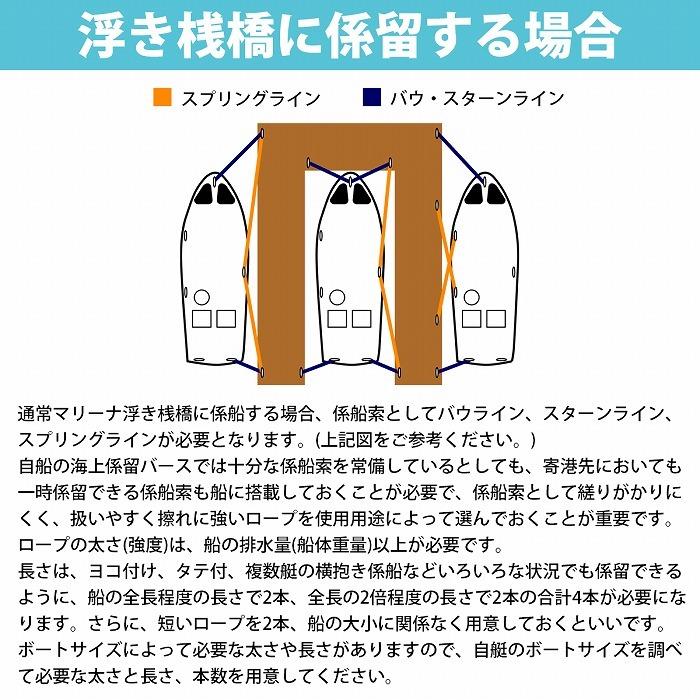 浮き桟橋に係留する場合

スプリングライン　バウ・スターンライン

通常マリーナ浮き桟橋に係船する場合、係船索としてバウライン、スターンライン、スプリングラインが必要となります。(上記図をご参考ください。)
自船の海上係留バースでは十分な係船索を常備しているとしても、寄港先においても一時係留できる係船索も船に搭載しておくことが必要で、係船索として縒りがかりにくく、扱いやすく擦れに強いロープを使用用途によって選んでおくことが重要です。
ロープの太さ(強度)は、船の排水量(船体重量)以上が必要です。
長さは、ヨコ付け、タテ付、複数艇の横抱き係船などいろいろな状況でも係留できるように、船の全長程度の長さで2本、全長の2倍程度の長さで2本の合計4本が必要になります。さらに、短いロープを2本、船の大小に関係なく用意しておくといいです。
ボートサイズによって必要な太さや長さがありますので、自艇のボートサイズを調べて必要な太さと長さ、本数を用意してください。