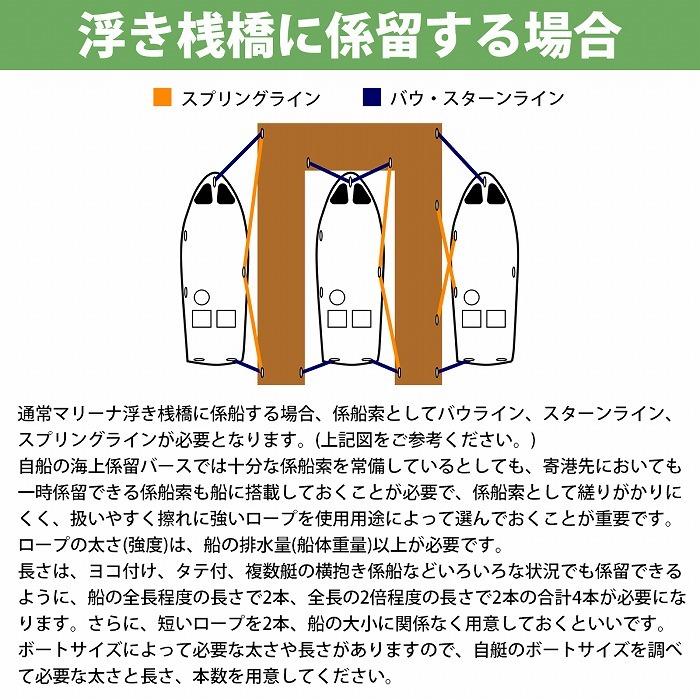 浮き桟橋に係留する場合

スプリングライン　バウ・スターンライン

通常マリーナ浮き桟橋に係船する場合、係船索としてバウライン、スターンライン、スプリングラインが必要となります。(上記図をご参考ください。)
自船の海上係留バースでは十分な係船索を常備しているとしても、寄港先においても一時係留できる係船索も船に搭載しておくことが必要で、係船索として縒りがかりにくく、扱いやすく擦れに強いロープを使用用途によって選んでおくことが重要です。
ロープの太さ(強度)は、船の排水量(船体重量)以上が必要です。
長さは、ヨコ付け、タテ付、複数艇の横抱き係船などいろいろな状況でも係留できるように、船の全長程度の長さで2本、全長の2倍程度の長さで2本の合計4本が必要になります。さらに、短いロープを2本、船の大小に関係なく用意しておくといいです。
ボートサイズによって必要な太さや長さがありますので、自艇のボートサイズを調べて必要な太さと長さ、本数を用意してください。