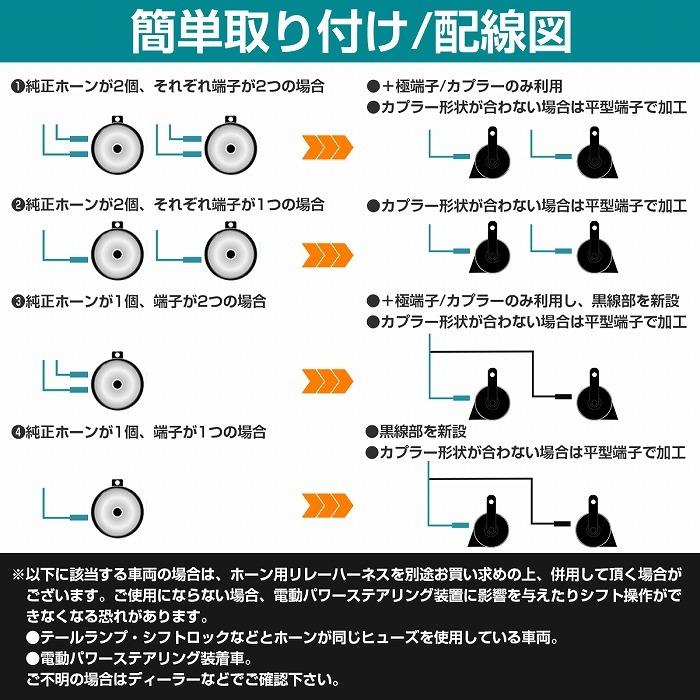 簡単取り付け/配線図

❶純正ホーンが2個、それぞれ端子が2つの場合

●＋極端子/カプラーのみ利用
●カプラー形状が合わない場合は平型端子で加工

❷純正ホーンが2個、それぞれ端子が1つの場合

●カプラー形状が合わない場合は平型端子で加工

❸純正ホーンが1個、端子が2つの場合

●＋極端子/カプラーのみ利用し、黒線部を新設
●カプラー形状が合わない場合は平型端子で加工

❹純正ホーンが1個、端子が1つの場合

●黒線部を新設
●カプラー形状が合わない場合は平型端子で加工

※以下に該当する車両の場合は、ホーン用リレーハーネスを別途お買い求めの上、併用して頂く場合がございます。ご使用にならない場合、電動パワーステアリング装置に影響を与えたりシフト操作ができなくなる恐れがあります。
●テールランプ・シフトロックなどとホーンが同じヒューズを使用している車両。
●電動パワーステアリング装着車。
ご不明の場合はディーラーなどでご確認下さい。