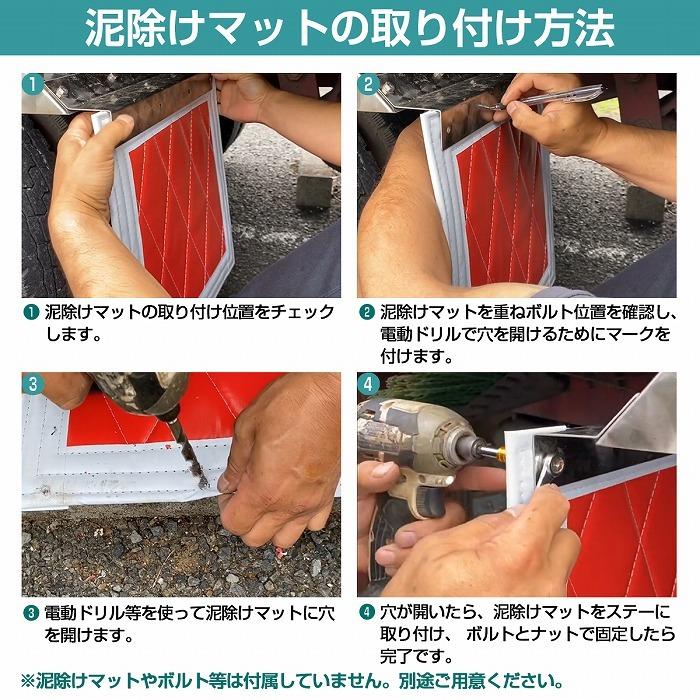 泥除けマットの取り付け方法

1

2

❶ 泥除けマットの取り付け位置をチェックします。

❷ 泥除けマットを重ねボルト位置を確認し、電動ドリルで穴を開けるためにマークを付けます。

3

4

❸ 電動ドリル等を使って泥除けマットに穴を開けます。

❹ 穴が開いたら、泥除けマットをステーに取り付け、 ボルトとナットで固定したら完了です。

※泥除けマットやボルト等は付属していません。別途ご用意ください。