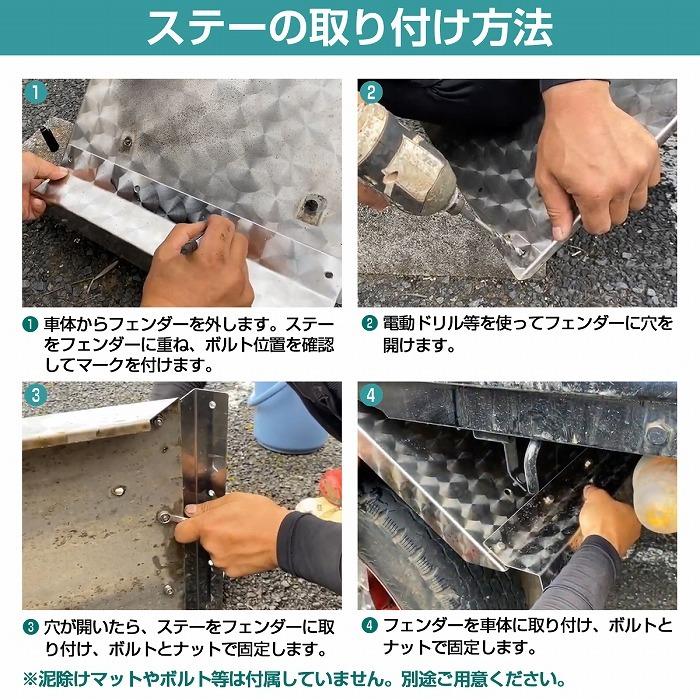 ステーの取り付け方法

1

2

❶ 車体からフェンダーを外します。ステーをフェンダーに重ね、ボルト位置を確認してマークを付けます。

❷ 電動ドリル等を使ってフェンダーに穴を開けます。

3

4

❸ 穴が開いたら、ステーをフェンダーに取り付け、ボルトとナットで固定します。

❹ フェンダーを車体に取り付け、ボルトとナットで固定します。

※泥除けマットやボルト等は付属していません。別途ご用意ください。