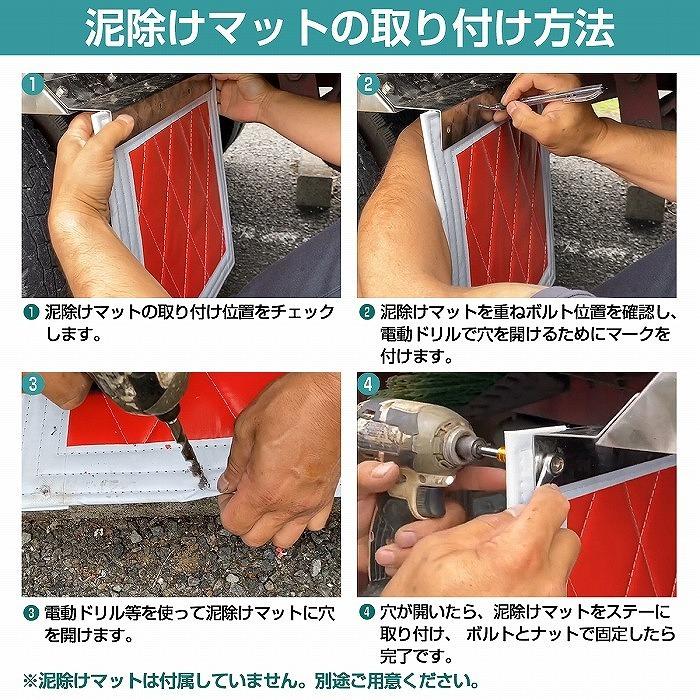 泥除けマットの取り付け方法

1

2

❶ 泥除けマットの取り付け位置をチェックします。

❷ 泥除けマットを重ねボルト位置を確認し、電動ドリルで穴を開けるためにマークを付けます。

3

4

❸ 電動ドリル等を使って泥除けマットに穴を開けます。

❹ 穴が開いたら、泥除けマットをステーに取り付け、 ボルトとナットで固定したら完了です。

※泥除けマットは付属していません。別途ご用意ください。