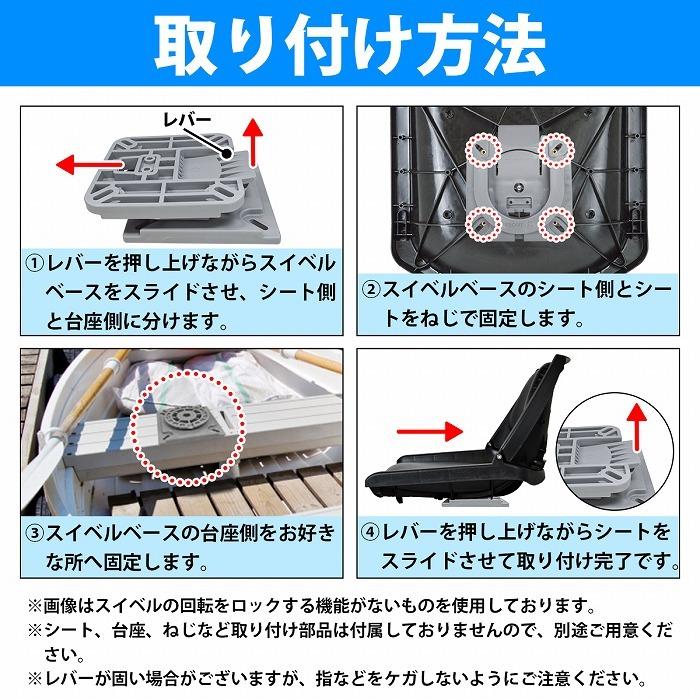 取り付け方法

レバー

①レバーを押し上げながらスイベルベースをスライドさせ、シート側と台座側に分けます。

②スイベルベースのシート側とシートをねじで固定します。

③スイベルベースの台座側をお好きな所へ固定します。

④レバーを押し上げながらシートをスライドさせて取り付け完了です。

※画像はスイベルの回転をロックする機能がないものを使用しております。
※シート、台座、ねじなど取り付け部品は付属しておりませんので、別途ご用意ください。
※レバーが固い場合がございますが、指などをケガしないようにご注意ください。