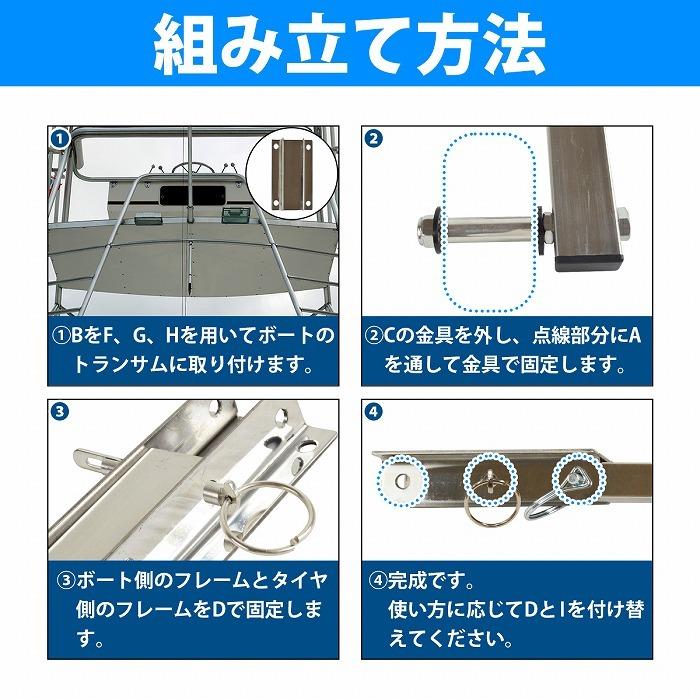 組み立て方法

1

①BをF、G、Hを用いてボートのトランサムに取り付けます。

2

②Cの金具を外し、点線部分にAを通して金具で固定します。

3

③ボート側のフレームとタイヤ側のフレームをDで固定します。

4

④完成です。
使い方に応じてDとIを付け替えてください。