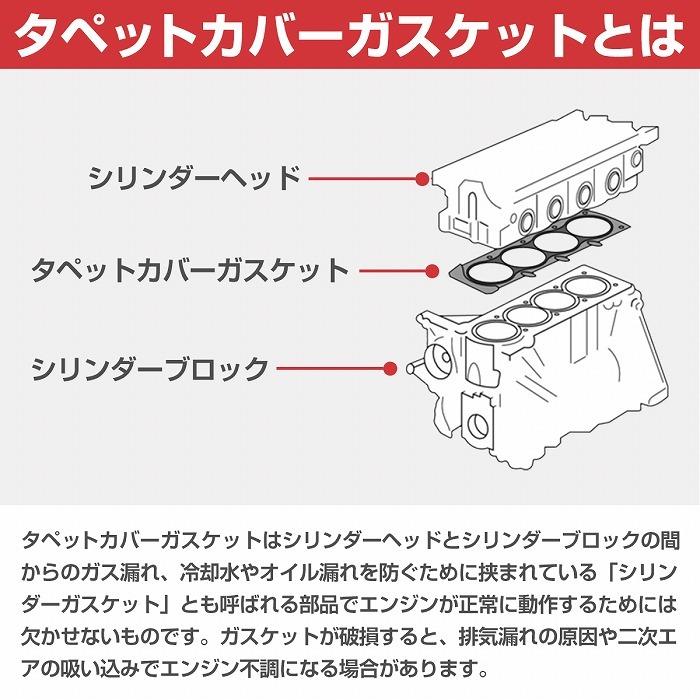 タペットカバーガスケットとは

シリンダーヘッド

タペットカバーガスケット

シリンダーブロック

タペットカバーガスケットはシリンダーヘッドとシリンダーブロックの間からのガス漏れ、冷却水やオイル漏れを防ぐために挟まれている「シリンダーガスケット」とも呼ばれる部品でエンジンが正常に動作するためには欠かせないものです。ガスケットが破損すると、排気漏れの原因や二次エアの吸い込みでエンジン不調になる場合があります。