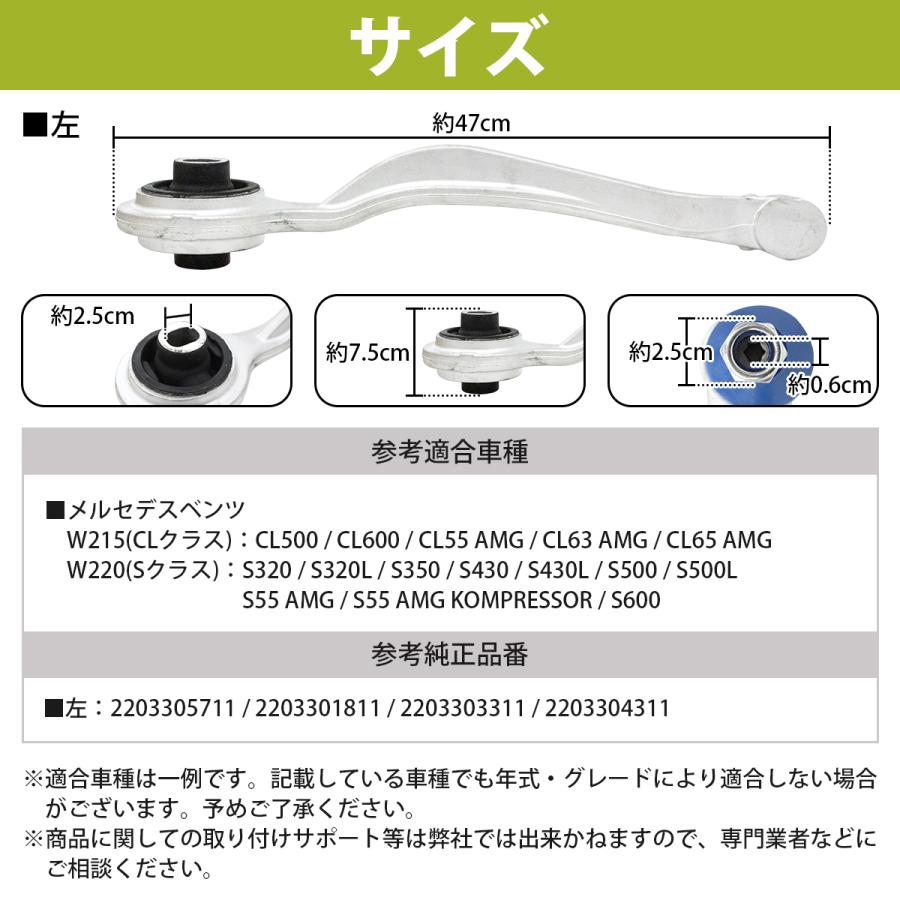 サイズ

■左

約47cm

約2.5cm

約7.5cm

約2.5cm

約0.6cm

参考適合車種

■メルセデスベンツ
W215(CLクラス)：CL500 / CL600 / CL55 AMG / CL63 AMG / CL65 AMG
W220(Sクラス)：S320 / S320L / S350 / S430 / S430L / S500 / S500L
S55 AMG / S55 AMG KOMPRESSOR / S600

参考純正品番

■左：2203305711 / 2203301811 / 2203303311 / 2203304311

※適合車種は一例です。記載している車種でも年式・グレードにより適合しない場合がございます。予めご了承ください。
※商品に関しての取り付けサポート等は弊社では出来かねますので、専門業者などにご相談ください。