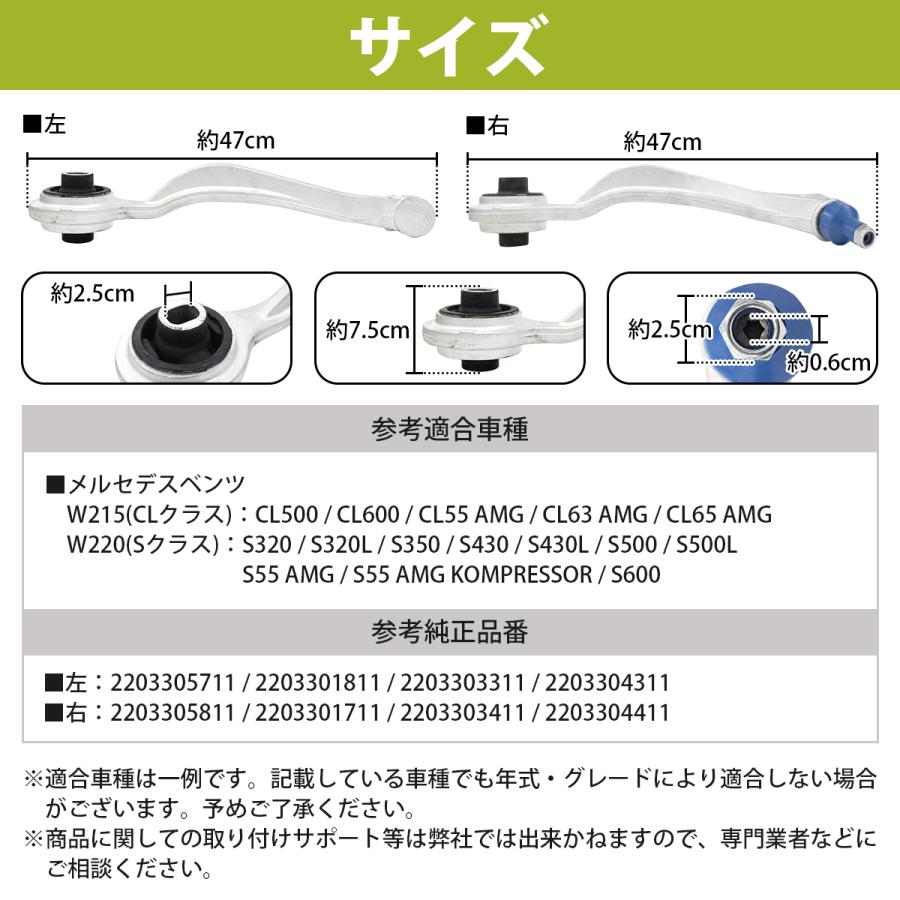 サイズ

■左
約47cm

■右
約47cm

約2.5cm

約7.5cm

約2.5cm
約0.6cm

参考適合車種

■メルセデスベンツ
W215(CLクラス)：CL500 / CL600 / CL55 AMG / CL63 AMG / CL65 AMG
W220(Sクラス)：S320 / S320L / S350 / S430 / S430L / S500 / S500L
S55 AMG / S55 AMG KOMPRESSOR / S600

参考純正品番

■左：2203305711 / 2203301811 / 2203303311 / 2203304311
■右：2203305811 / 2203301711 / 2203303411 / 2203304411

※適合車種は一例です。記載している車種でも年式・グレードにより適合しない場合がございます。予めご了承ください。
※商品に関しての取り付けサポート等は弊社では出来かねますので、専門業者などにご相談ください。