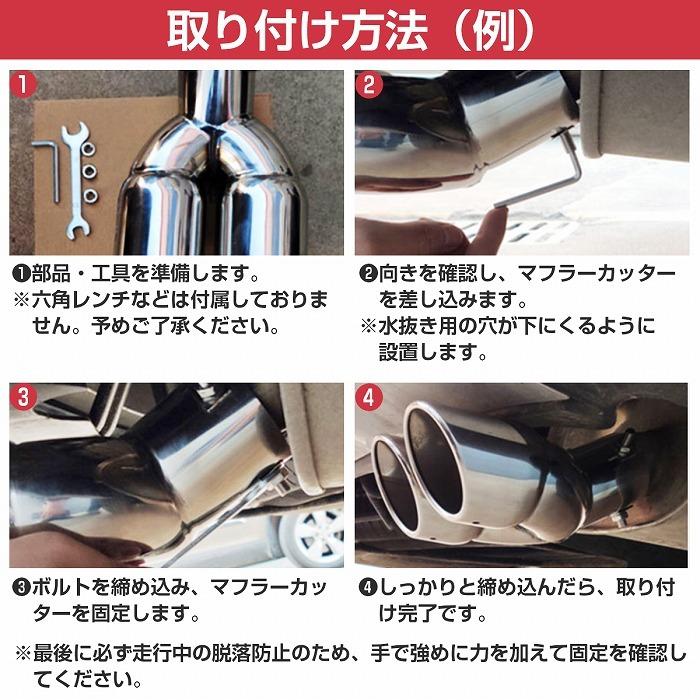 取り付け方法（例）

1

❶部品・工具を準備します。
※六角レンチなどは付属しておりません。予めご了承ください。

2

❷向きを確認し、マフラーカッターを差し込みます。
※水抜き用の穴が下にくるように設置します。

3

❸ボルトを締め込み、マフラーカッターを固定します。

4

❹しっかりと締め込んだら、取り付け完了です。

※最後に必ず走行中の脱落防止のため、手で強めに力を加えて固定を確認してください。