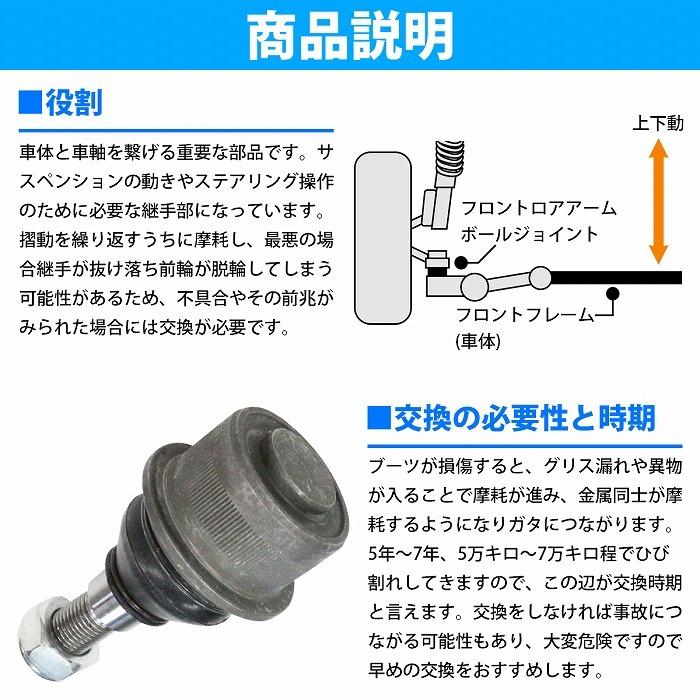 商品説明

■役割

車体と車軸を繋げる重要な部品です。サスペンションの動きやステアリング操作のために必要な継手部になっています。摺動を繰り返すうちに摩耗し、最悪の場合継手が抜け落ち前輪が脱輪してしまう可能性があるため、不具合やその前兆がみられた場合には交換が必要です。

上下動

フロントロアアーム
ボールジョイント

フロントフレーム
(車体)

■交換の必要性と時期

ブーツが損傷すると、グリス漏れや異物が入ることで摩耗が進み、金属同士が摩耗するようになりガタにつながります。5年～7年、5万キロ～7万キロ程でひび割れしてきますので、この辺が交換時期と言えます。交換をしなければ事故につながる可能性もあり、大変危険ですので早めの交換をおすすめします。