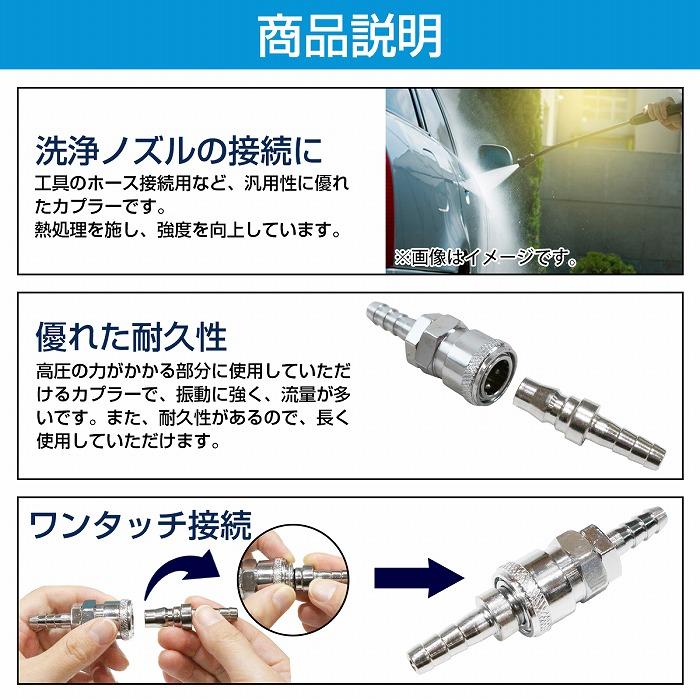 商品説明

洗浄ノズルの接続に
工具のホース接続用など、汎用性に優れたカプラーです。
熱処理を施し、強度を向上しています。

※画像はイメージです。

優れた耐久性
高圧の力がかかる部分に使用していただけるカプラーで、振動に強く、流量が多いです。また、耐久性があるので、長く使用していただけます。

ワンタッチ接続