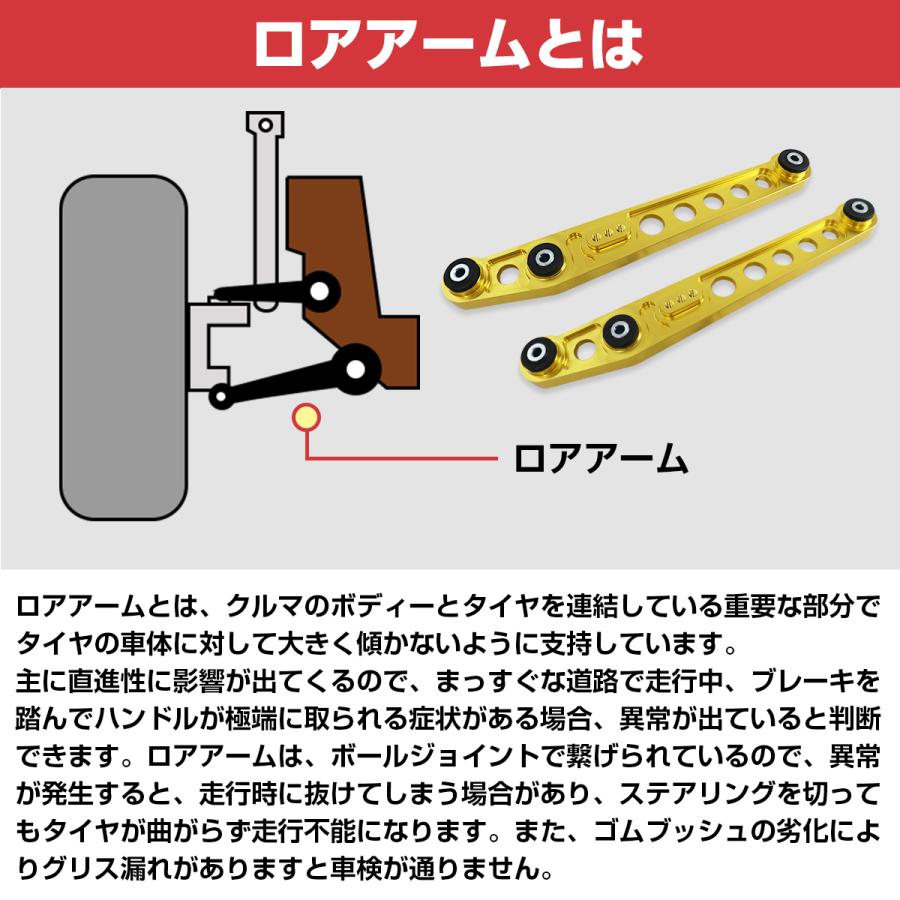 ロアアームとは

ロアアーム

ロアアームとは、クルマのボディーとタイヤを連結している重要な部分でタイヤの車体に対して大きく傾かないように支持しています。
主に直進性に影響が出てくるので、まっすぐな道路で走行中、ブレーキを踏んでハンドルが極端に取られる症状がある場合、異常が出ていると判断できます。ロアアームは、ボールジョイントで繋げられているので、異常が発生すると、走行時に抜けてしまう場合があり、ステアリングを切ってもタイヤが曲がらず走行不能になります。また、ゴムブッシュの劣化によりグリス漏れがありますと車検が通りません。