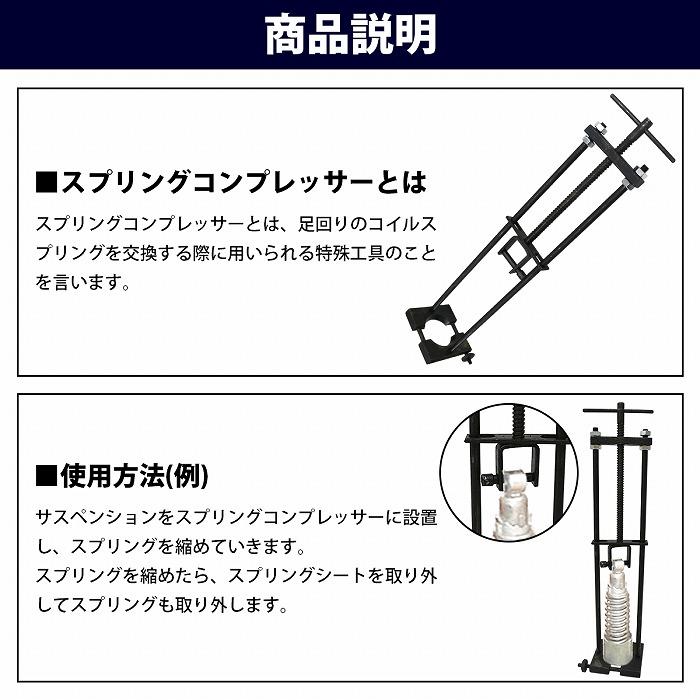 商品説明

■スプリングコンプレッサーとは

スプリングコンプレッサーとは、足回りのコイルスプリングを交換する際に用いられる特殊工具のことを言います。

■使用方法(例)

サスペンションをスプリングコンプレッサーに設置し、スプリングを縮めていきます。
スプリングを縮めたら、スプリングシートを取り外してスプリングも取り外します。