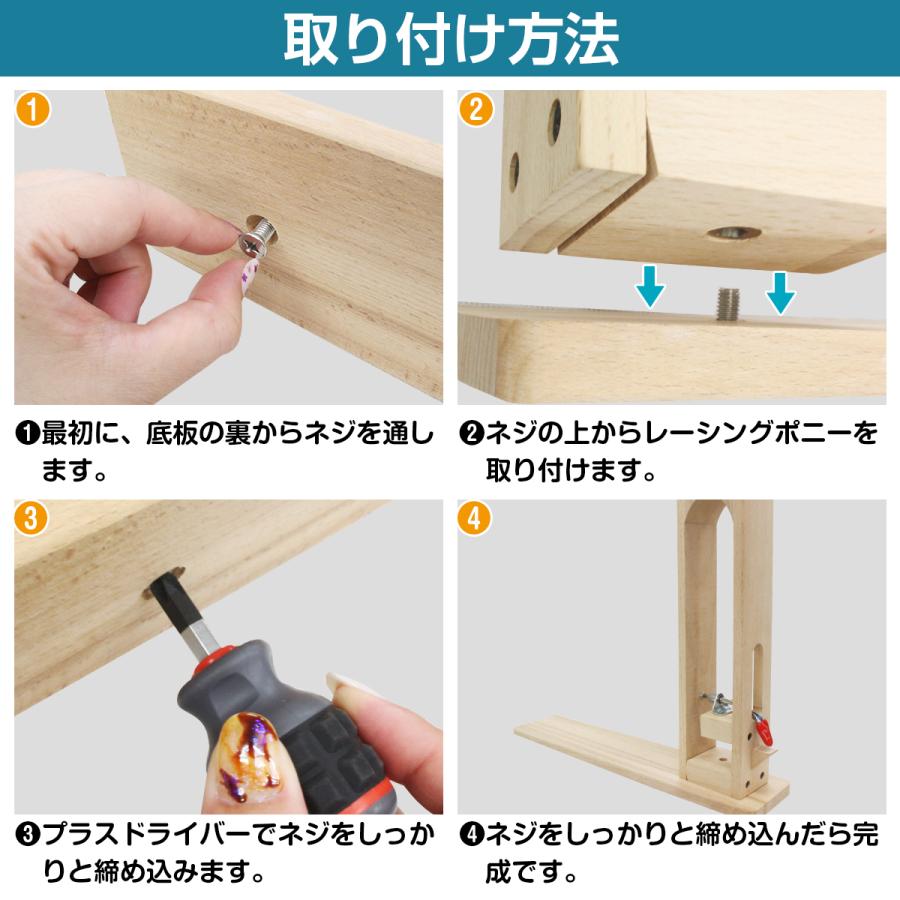 取り付け方法

1

2

❶最初に、底板の裏からネジを通します。

❷ネジの上からレーシングポニーを取り付けます。

3

4

❸プラスドライバーでネジをしっかりと締め込みます。

❹ネジをしっかりと締め込んだら完成です。