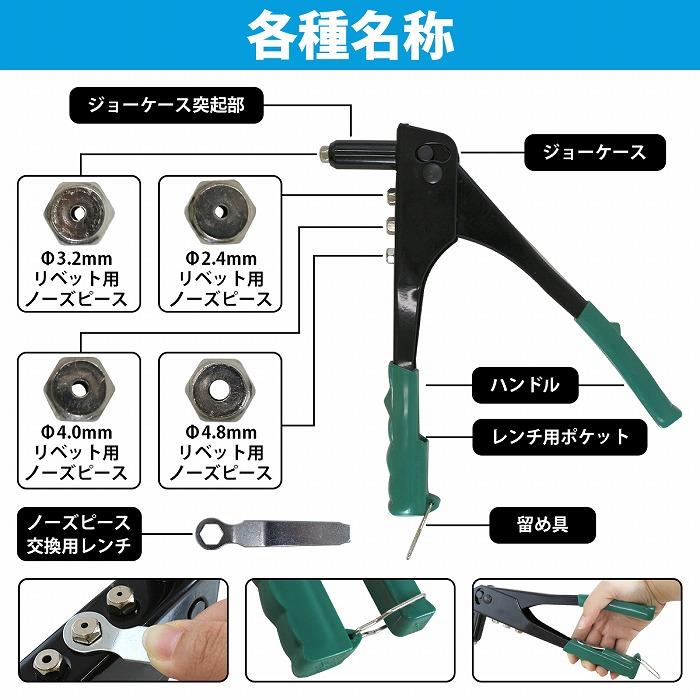 各種名称

ジョーケース突起部

ジョーケース

Φ3.2mm
リベット用
ノーズピース

Φ2.4mm
リベット用
ノーズピース

Φ4.0mm
リベット用
ノーズピース

Φ4.8mm
リベット用
ノーズピース

ハンドル

レンチ用ポケット

ノーズピース
交換用レンチ

留め具