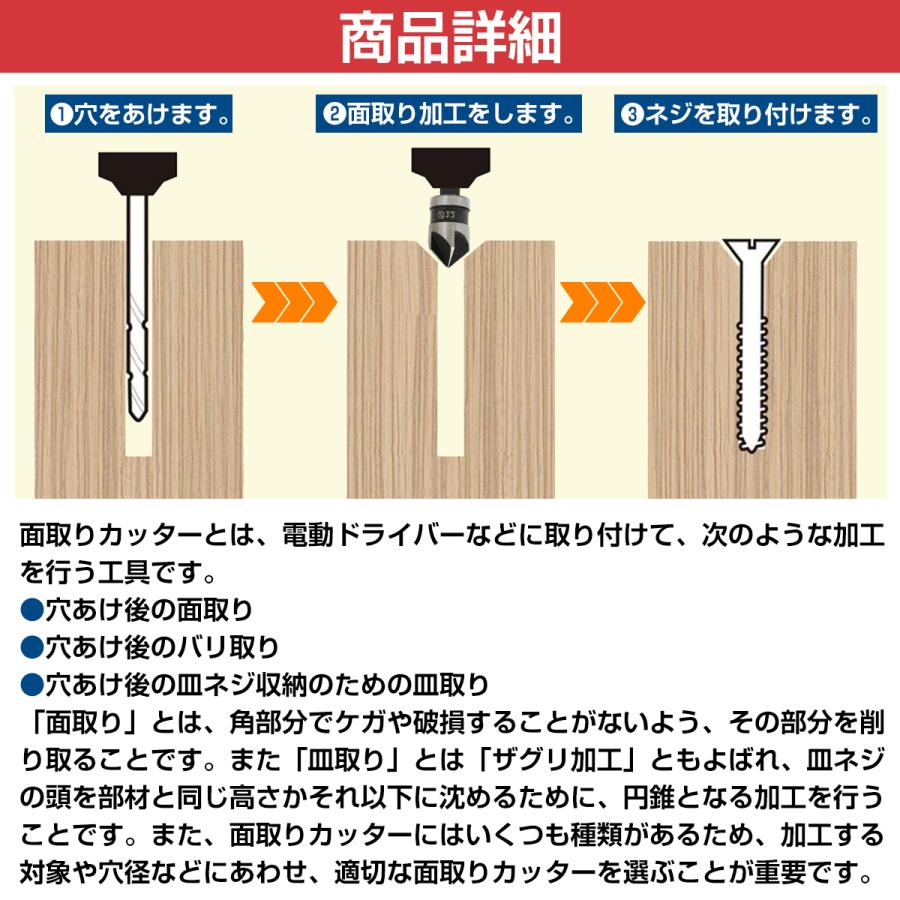 商品詳細

❶穴をあけます。

❷面取り加工をします。

❸ネジを取り付けます。

面取りカッターとは、電動ドライバーなどに取り付けて、次のような加工を行う工具です。
●穴あけ後の面取り
●穴あけ後のバリ取り
●穴あけ後の皿ネジ収納のための皿取り
「面取り」とは、角部分でケガや破損することがないよう、その部分を削り取ることです。また「皿取り」とは「ザグリ加工」ともよばれ、皿ネジの頭を部材と同じ高さかそれ以下に沈めるために、円錐となる加工を行うことです。また、面取りカッターにはいくつも種類があるため、加工する対象や穴径などにあわせ、適切な面取りカッターを選ぶことが重要です。