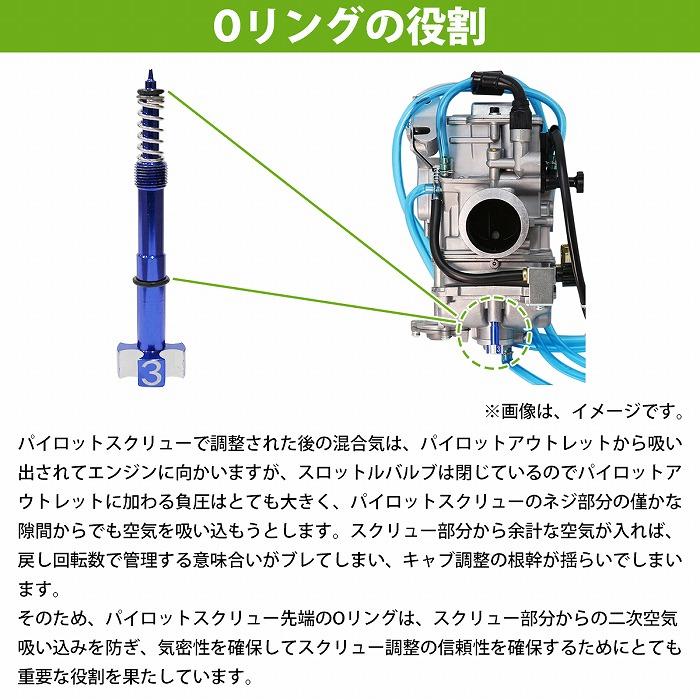 Oリングの役割

3

※画像は、イメージです。

パイロットスクリューで調整された後の混合気は、パイロットアウトレットから吸い出されてエンジンに向かいますが、スロットルバルブは閉じているのでパイロットアウトレットに加わる負圧はとても大きく、パイロットスクリューのネジ部分の僅かな隙間からでも空気を吸い込もうとします。スクリュー部分から余計な空気が入れば、戻し回転数で管理する意味合いがブレてしまい、キャブ調整の根幹が揺らいでしまいます。

そのため、パイロットスクリュー先端のOリングは、スクリュー部分からの二次空気吸い込みを防ぎ、気密性を確保してスクリュー調整の信頼性を確保するためにとても重要な役割を果たしています。