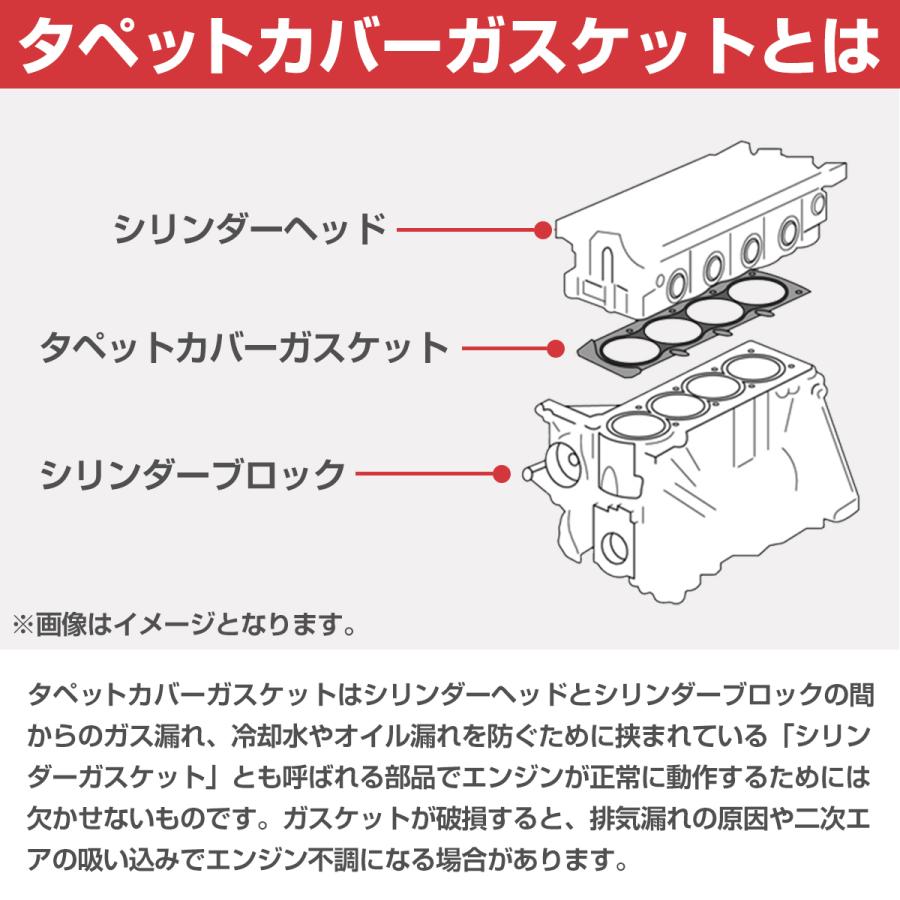 タペットカバーガスケットとは

シリンダーヘッド

タペットカバーガスケット

シリンダーブロック

※画像はイメージとなります。

タペットカバーガスケットはシリンダーヘッドとシリンダーブロックの間からのガス漏れ、冷却水やオイル漏れを防ぐために挟まれている「シリンダーガスケット」とも呼ばれる部品でエンジンが正常に動作するためには欠かせないものです。ガスケットが破損すると、排気漏れの原因や二次エアの吸い込みでエンジン不調になる場合があります。