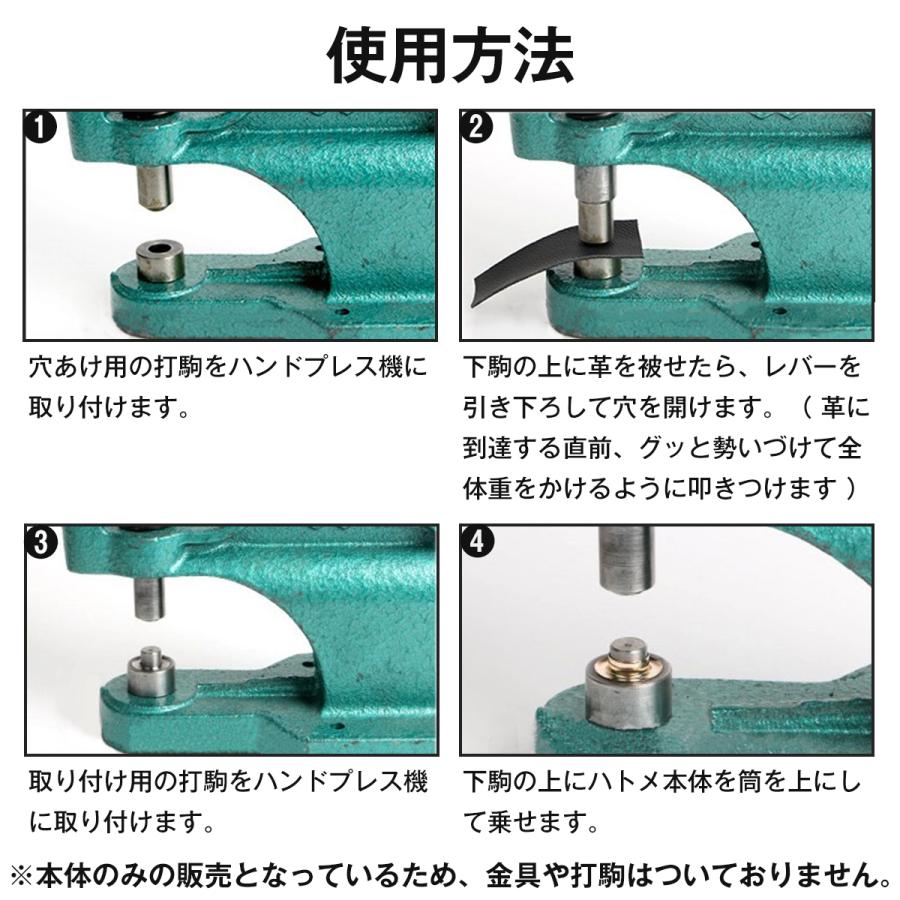 使用方法

1

穴あけ用の打駒をハンドプレス機に取り付けます。

2

下駒の上に革を被せたら、レバーを引き下ろして穴を開けます。（ 革に到達する直前、グッと勢いづけて全体重をかけるように叩きつけます ）

3

取り付け用の打駒をハンドプレス機に取り付けます。

4

下駒の上にハトメ本体を筒を上にして乗せます。

※本体のみの販売となっているため、金具や打駒はついておりません。