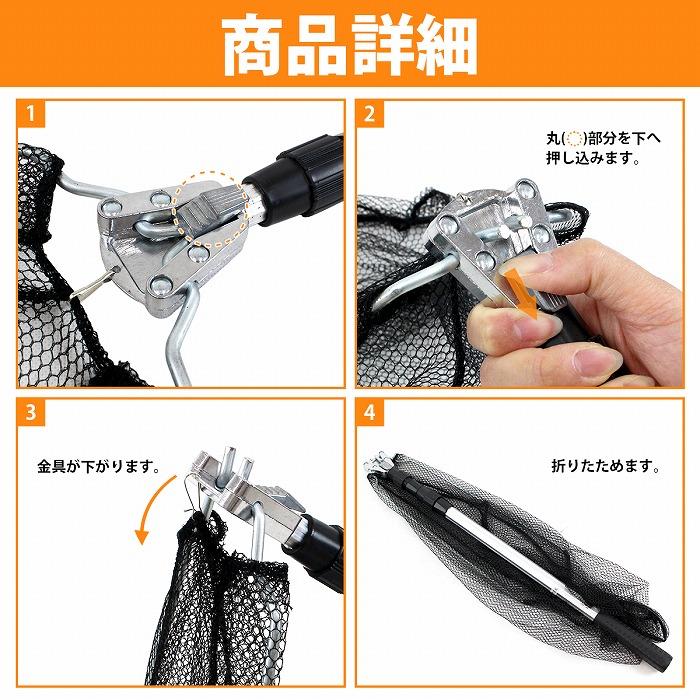 商品詳細

1

2

丸(◌)部分を下へ押し込みます。

3

金具が下がります。

4

折りたためます。