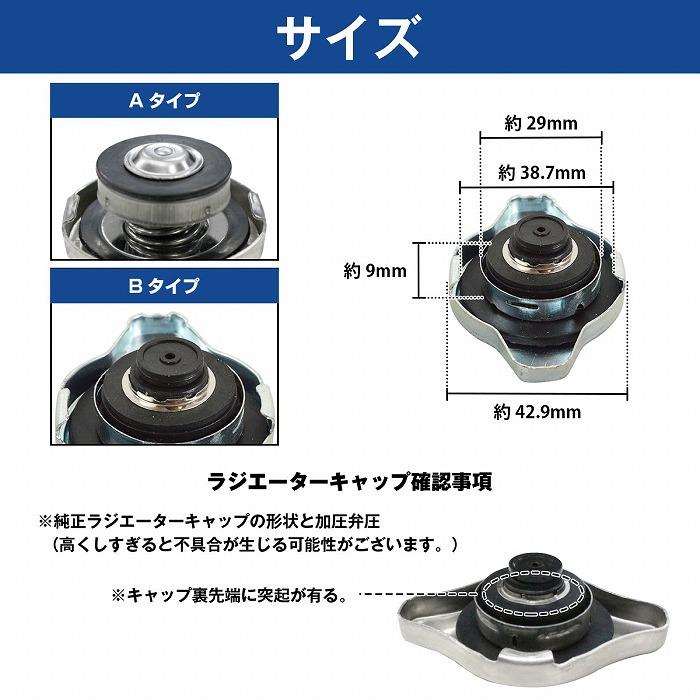 サイズ

A タイプ

B タイプ

約 29mm

約 38.7mm

約 9mm

約 42.9mm

ラジエーターキャップ確認事項

※純正ラジエーターキャップの形状と加圧弁圧
（高くしすぎると不具合が生じる可能性がございます。）

※キャップ裏先端に突起が有る。